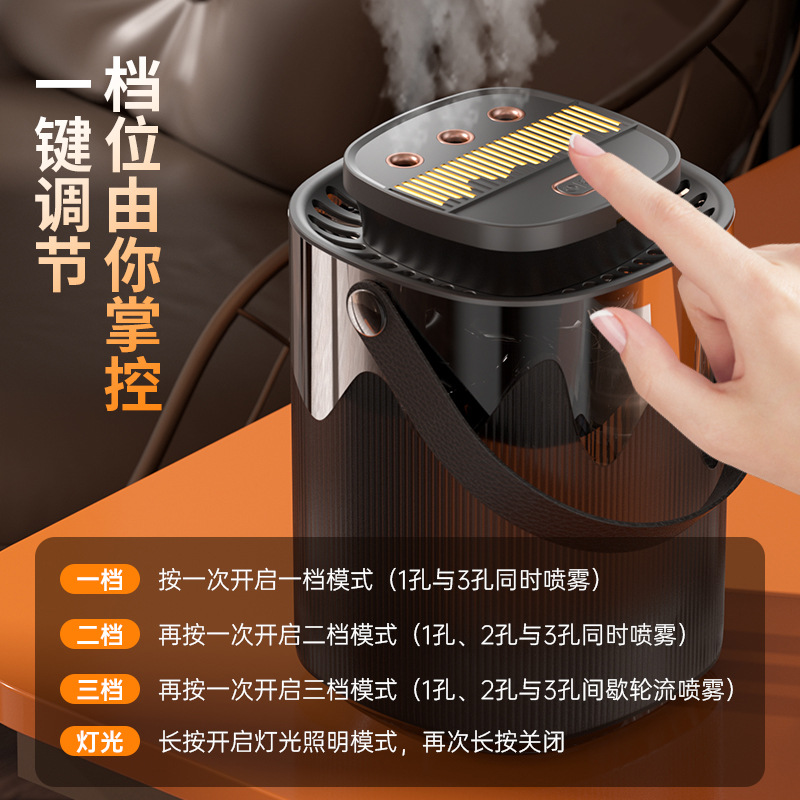 一键调节
档位由你掌控

一档 按一次开启一档模式（1孔与3孔同时喷雾）

二档 再按一次开启二档模式（1孔、2孔与3孔同时喷雾）

三档 再按一次开启三档模式（1孔、2孔与3孔间歇轮流喷雾）

灯光 长按开启灯光照明模式，再次长按关闭