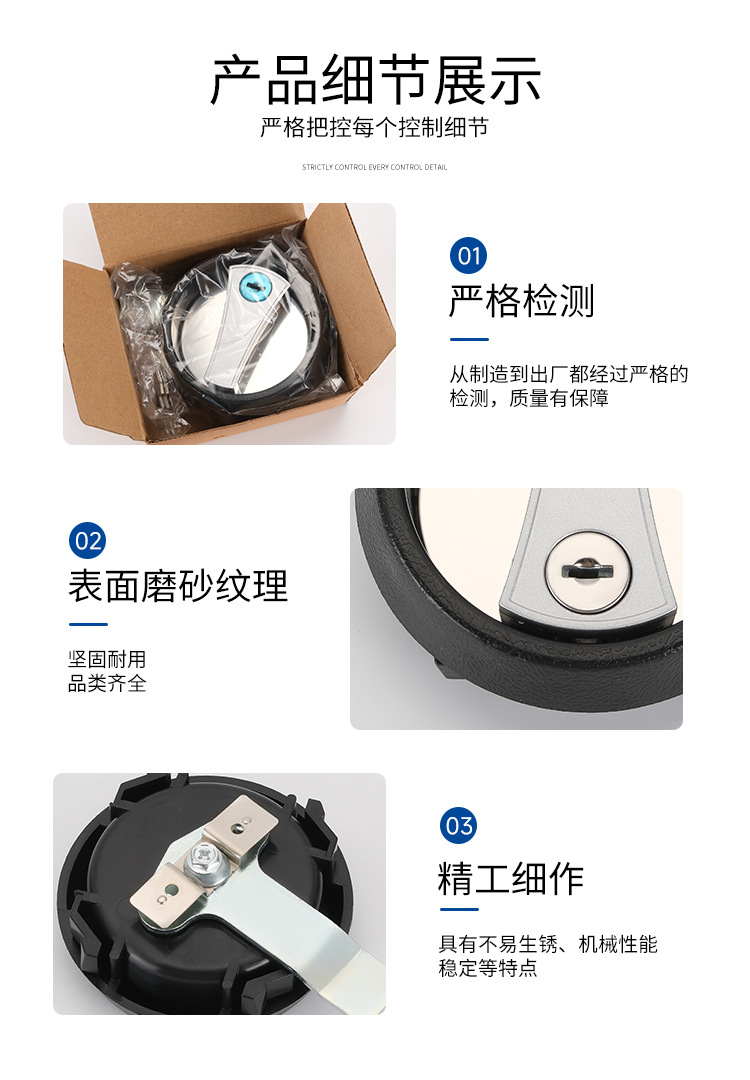 产品细节展示

严格把控每个控制细节

STRICTLY CONTROL EVERY CONTROL DETAIL

01

严格检测

从制造到出厂都经过严格的检测，质量有保障

02

表面磨砂纹理

坚固耐用
品类齐全

03

精工细作

具有不易生锈、机械性能稳定等特点