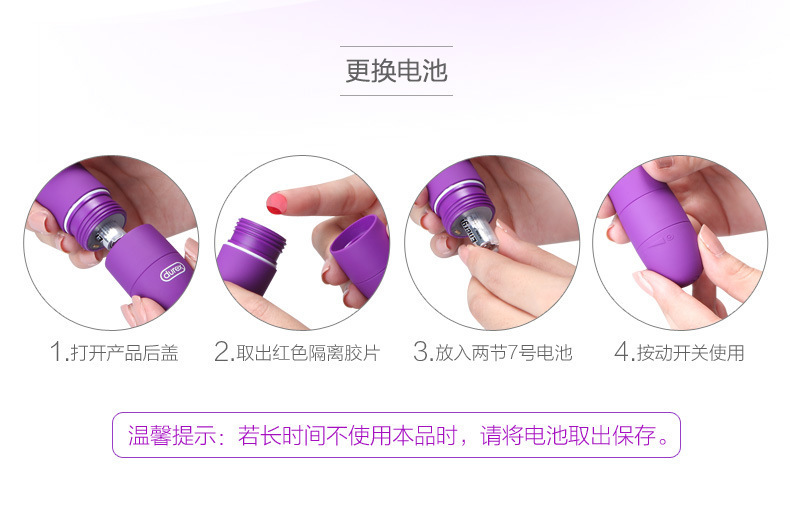 更换电池

durex

1.打开产品后盖

2.取出红色隔离胶片

3.放入两节7号电池

4.按动开关使用

温馨提示：若长时间不使用本品时，请将电池取出保存。