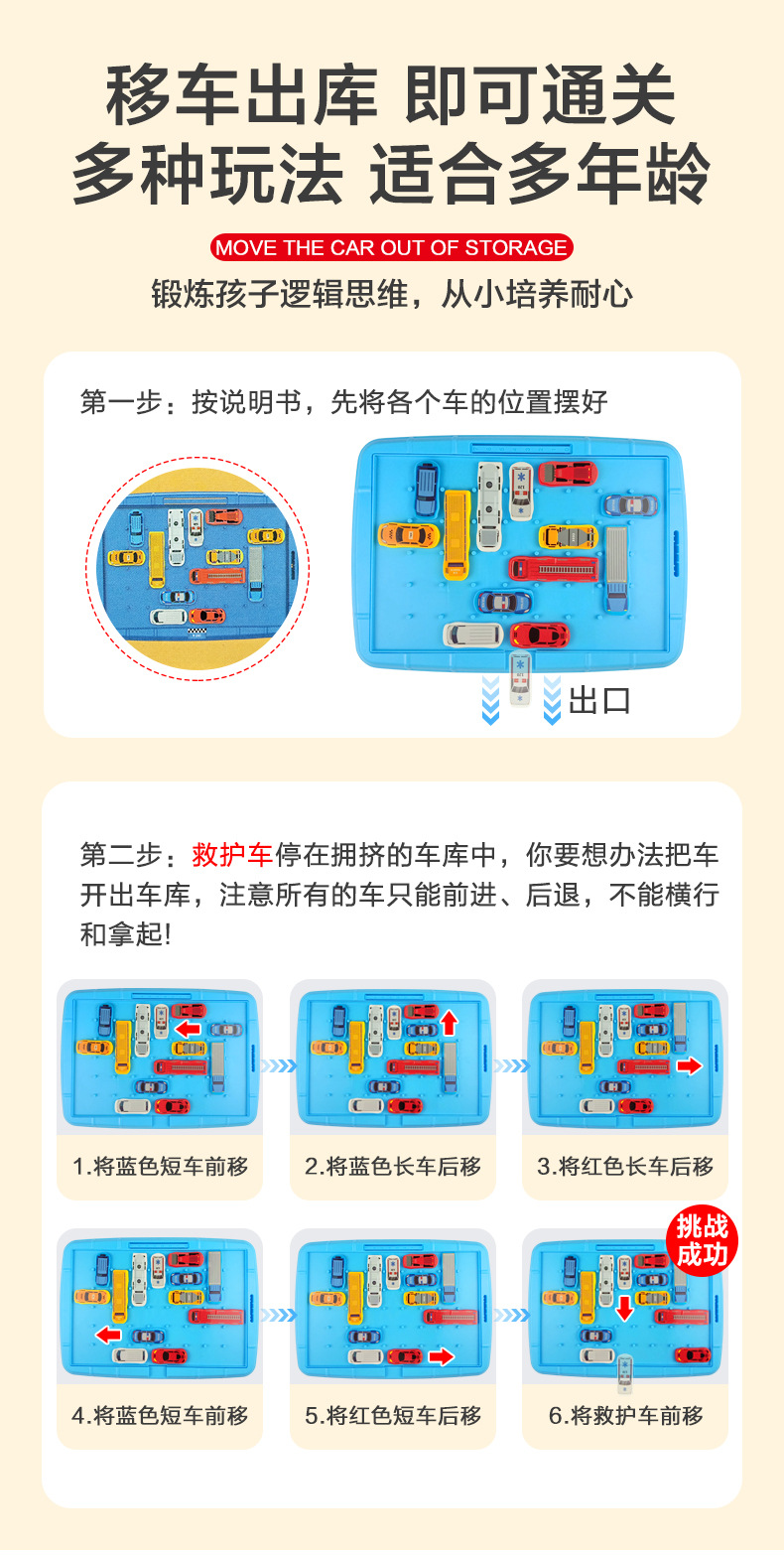 移车出库 即可通关
多种玩法 适合多年龄

MOVE THE CAR OUT OF STORAGE

锻炼孩子逻辑思维，从小培养耐心

第一步：按说明书，先将各个车的位置摆好

出口

第二步：救护车停在拥挤的车库中，你要想办法把车开出车库，注意所有的车只能前进、后退，不能横行和拿起!

1.将蓝色短车前移

2.将蓝色长车后移

3.将红色长车后移

4.将蓝色短车前移

5.将红色短车后移

挑战成功

6.将救护车前移