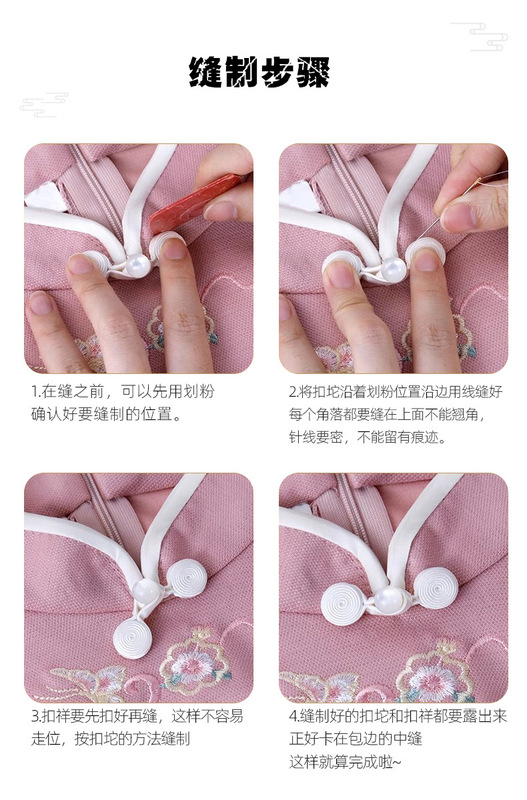 缝制步骤

1.在缝之前，可以先用划粉确认好要缝制的位置。

2.将扣坨沿着划粉位置沿边用线缝好每个角落都要缝在上面不能翘角，针线要密，不能留有痕迹。

3.扣袢要先扣好再缝，这样不容易走位，按扣坨的方法缝制

4.缝制好的扣坨和扣袢都要露出来正好卡在包边的中缝这样就算完成啦~