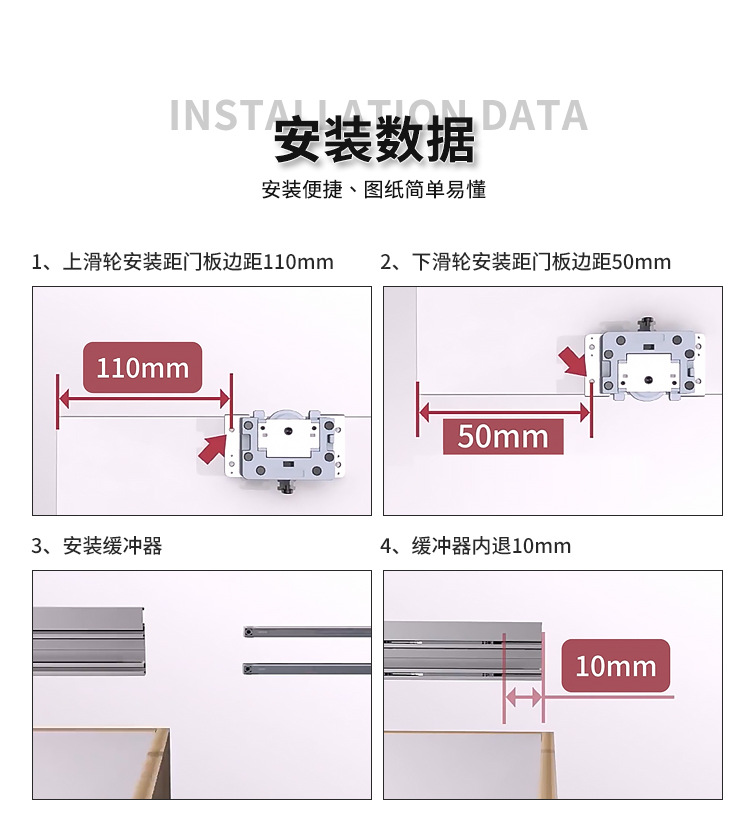 INSTALLATION DATA
安装数据
安装便捷、图纸简单易懂

1、上滑轮安装距门板边距110mm

110mm

2、下滑轮安装距门板边距50mm

50mm

3、安装缓冲器

4、缓冲器内退10mm

10mm