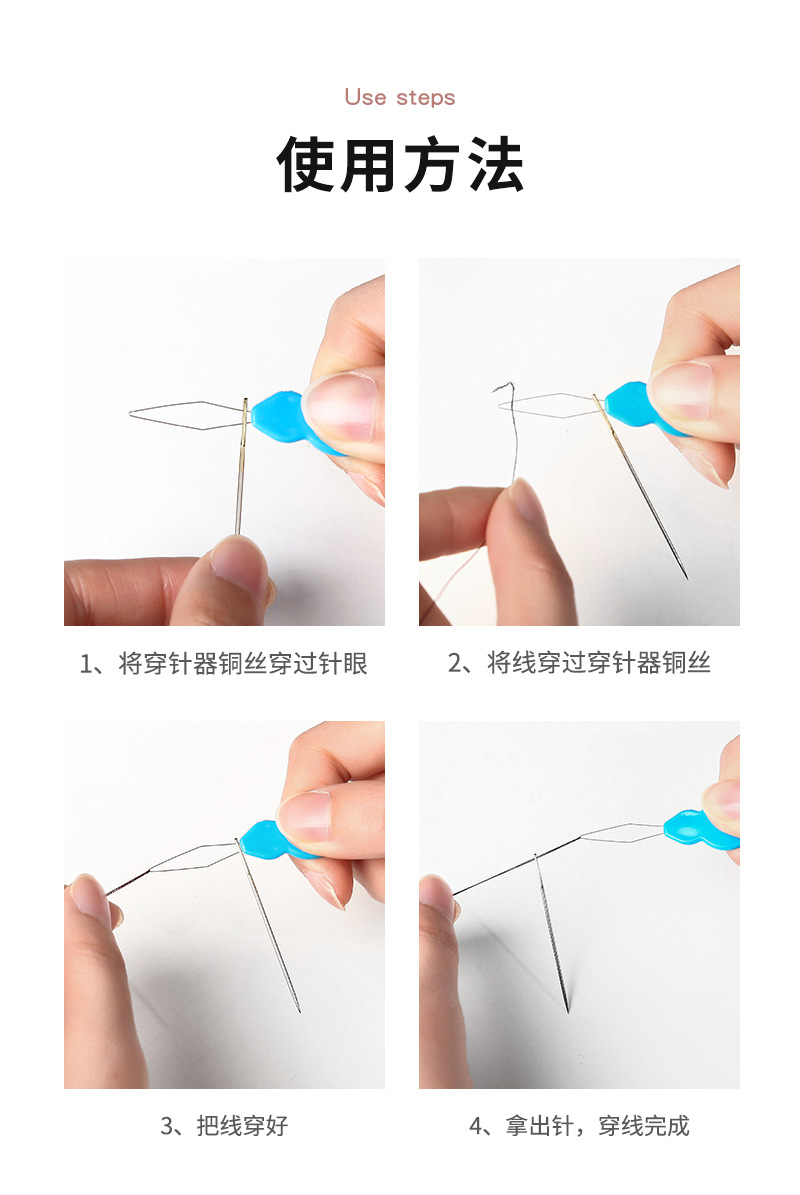 Use steps

使用方法

1、将穿针器铜丝穿过针眼

2、将线穿过穿针器铜丝

3、把线穿好

4、拿出针，穿线完成