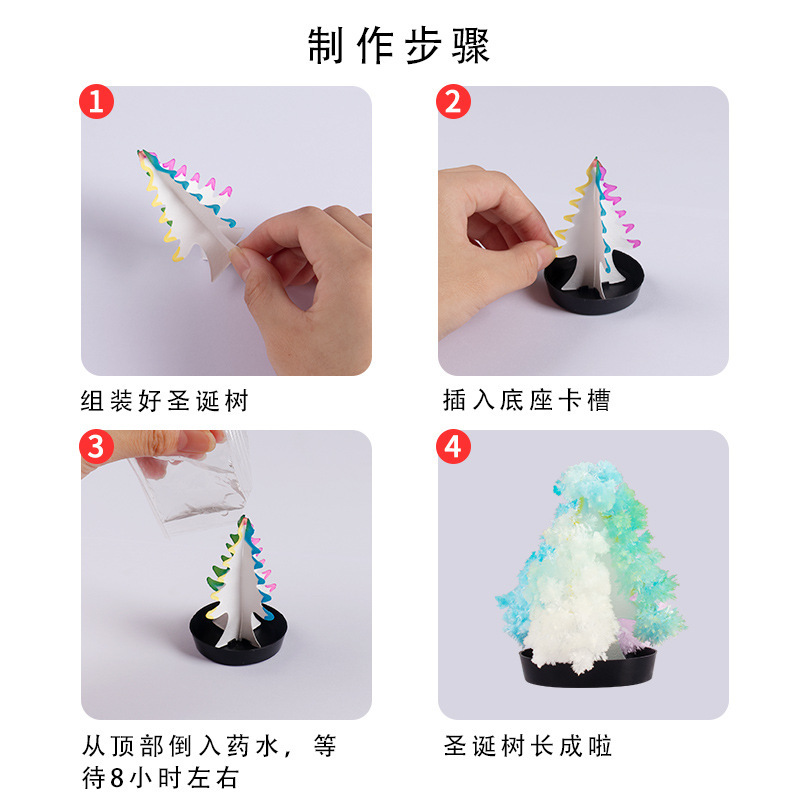 制作步骤

1

组装好圣诞树

2

插入底座卡槽

3

从顶部倒入药水，等待8小时左右

4

圣诞树长成啦