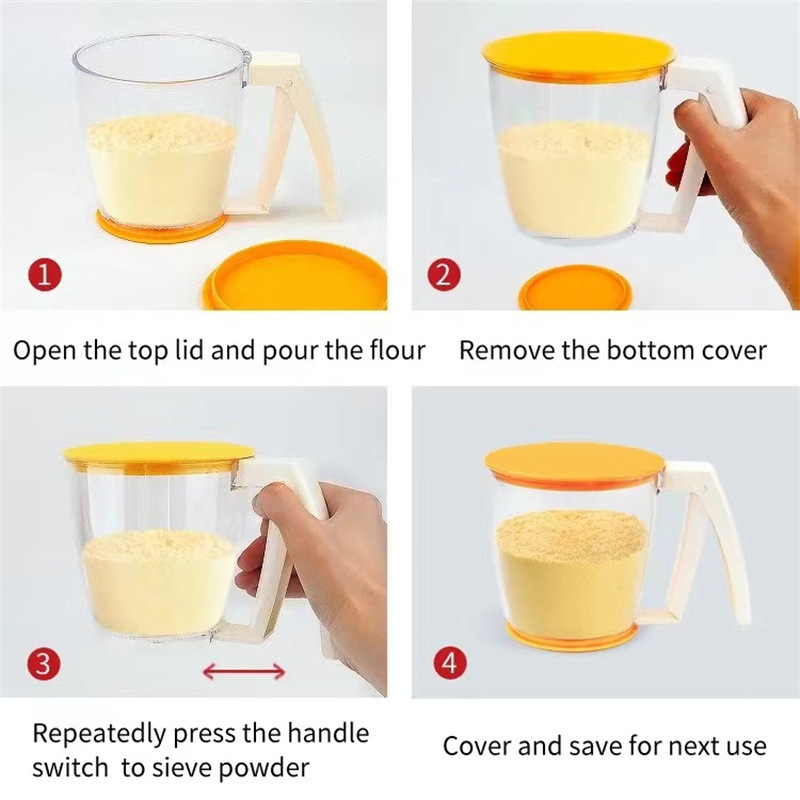 1

Open the top lid and pour the flour

2

Remove the bottom cover

3

Repeatedly press the handle switch to sieve powder

4

Cover and save for next use