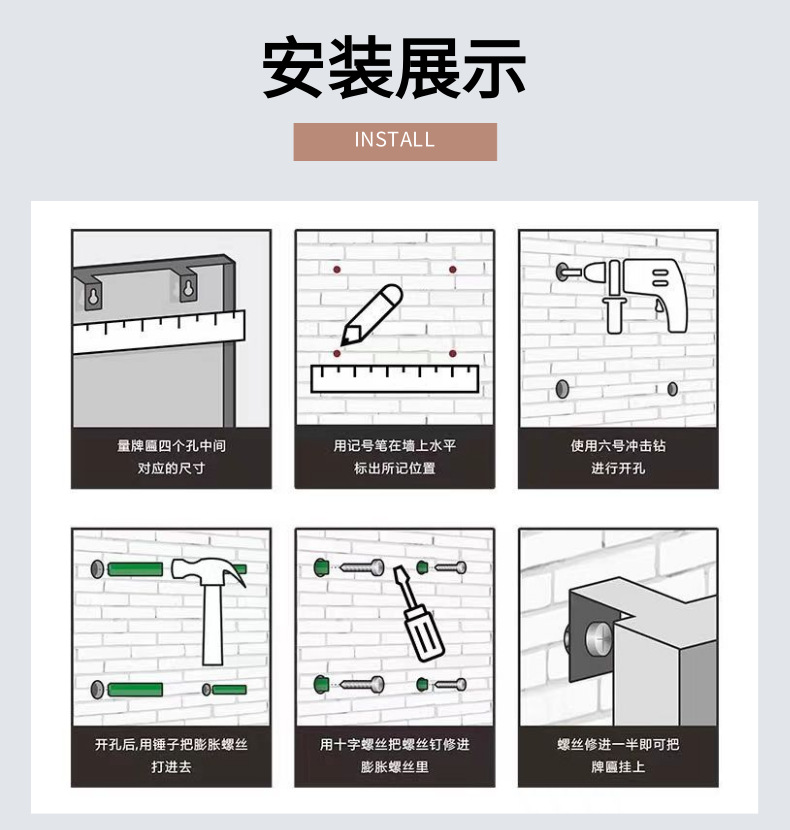 安装展示

INSTALL

量牌匾四个孔中间对应的尺寸

用记号笔在墙上水平标出所记位置

使用六号冲击钻进行开孔

开孔后,用锤子把膨胀螺丝打进去

用十字螺丝把螺丝钉修进膨胀螺丝里

螺丝修进一半即可把牌匾挂上