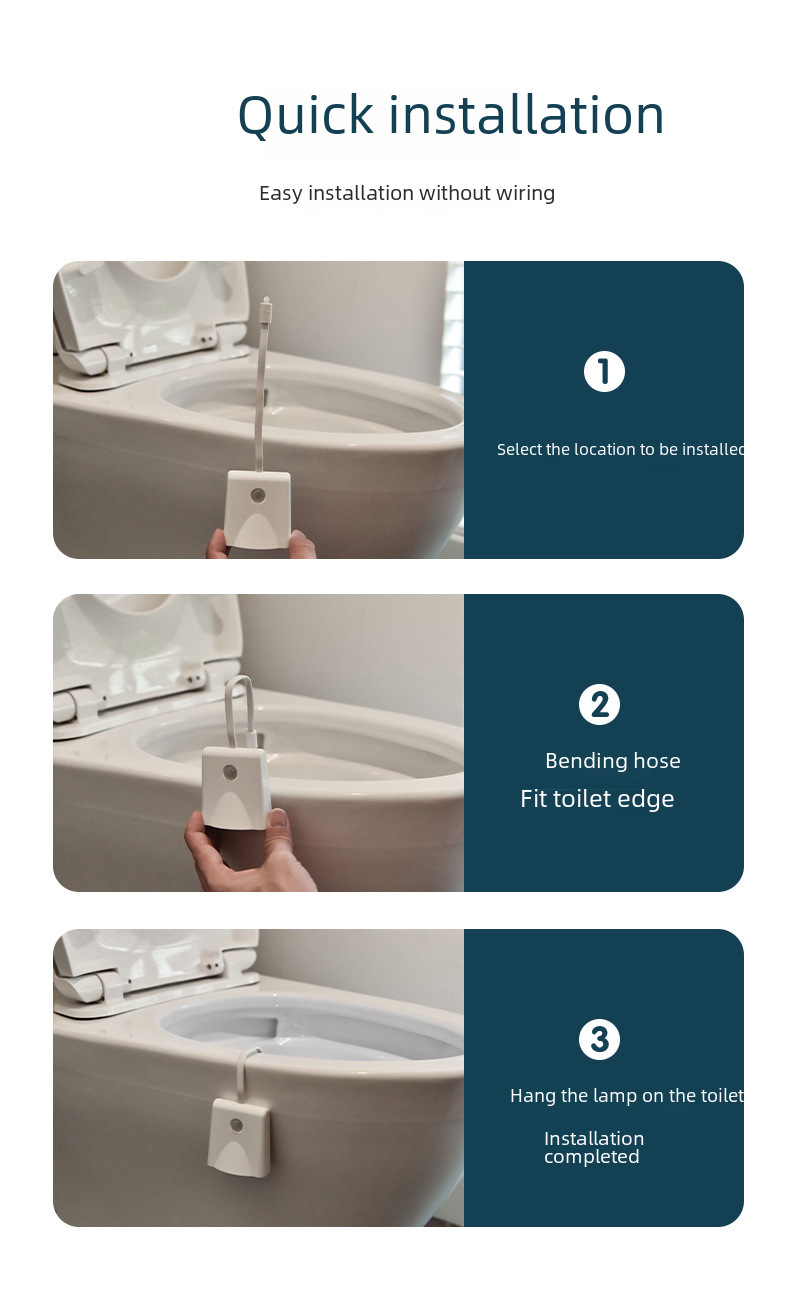 Quick installation

Easy installation without wiring

1

Select the location to be installed

2

Bending hose

Fit toilet edge

3

Hang the lamp on the toilet

Installation completed