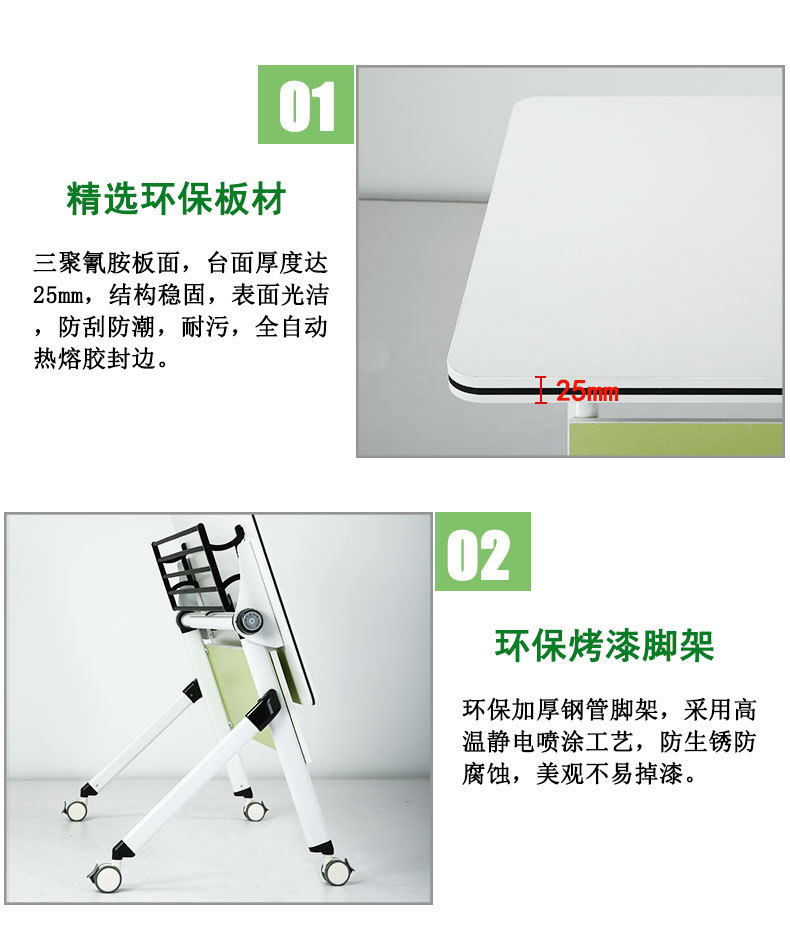 01

精选环保板材

三聚氰胺板面，台面厚度达25mm，结构稳固，表面光洁，防刮防潮，耐污，全自动热熔胶封边。

25mm

02

环保烤漆脚架

环保加厚钢管脚架，采用高温静电喷涂工艺，防生锈防腐蚀，美观不易掉漆。