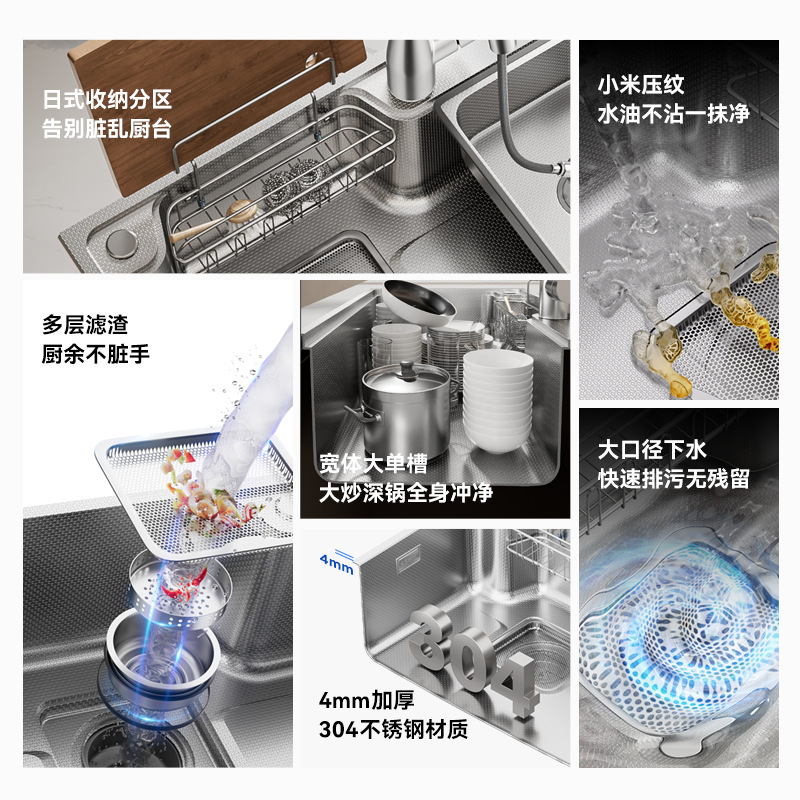 日式收纳分区
告别脏乱厨台

小米压纹
水油不沾一抹净

多层滤渣
厨余不脏手

宽体大单槽
大炒深锅全身冲净

大口径下水
快速排污无残留

4mm

304

4mm加厚
304不锈钢材质