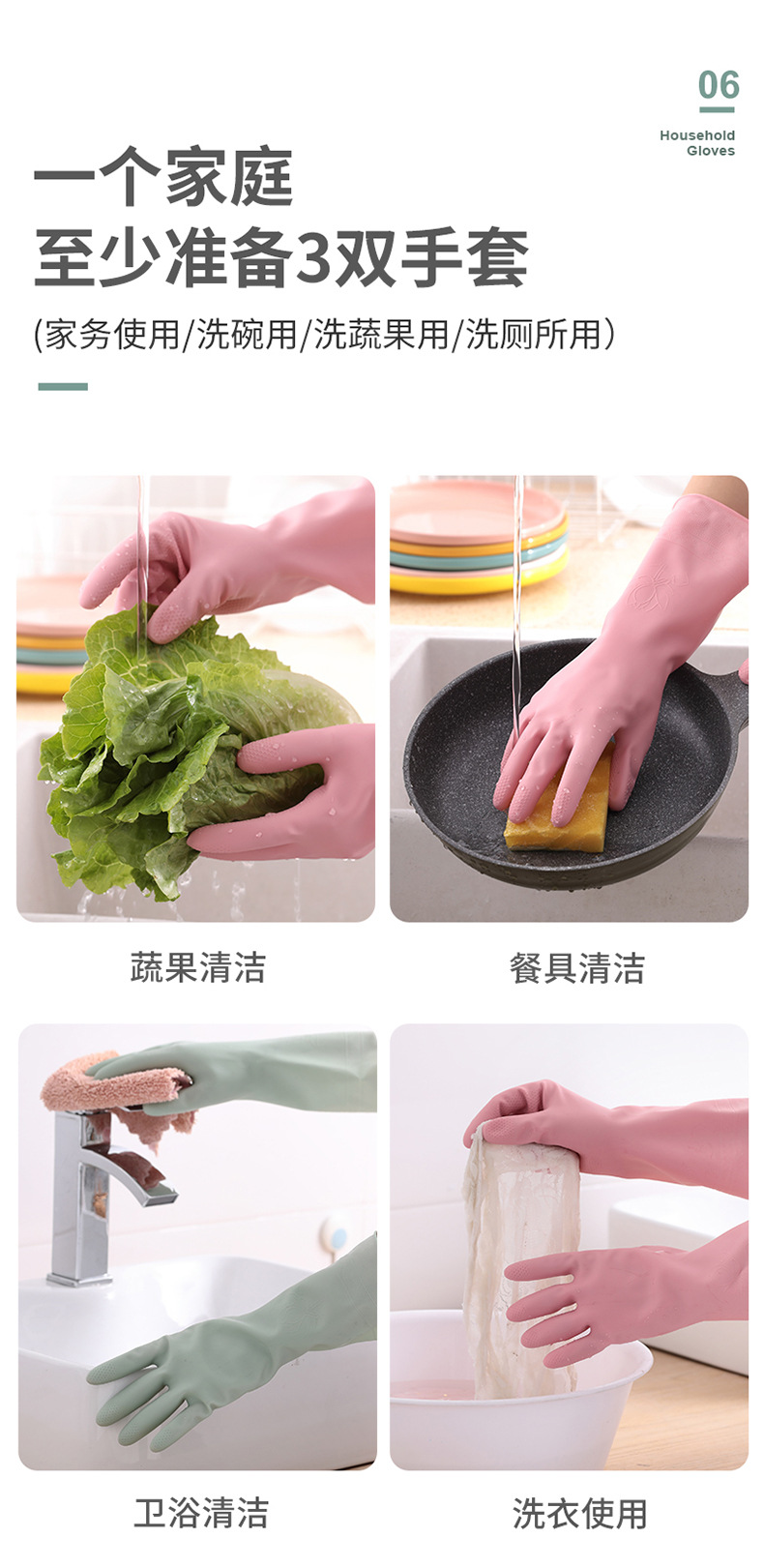 06
Household Gloves

一个家庭
至少准备3双手套

(家务使用/洗碗用/洗蔬果用/洗厕所用）

蔬果清洁

餐具清洁

卫浴清洁

洗衣使用