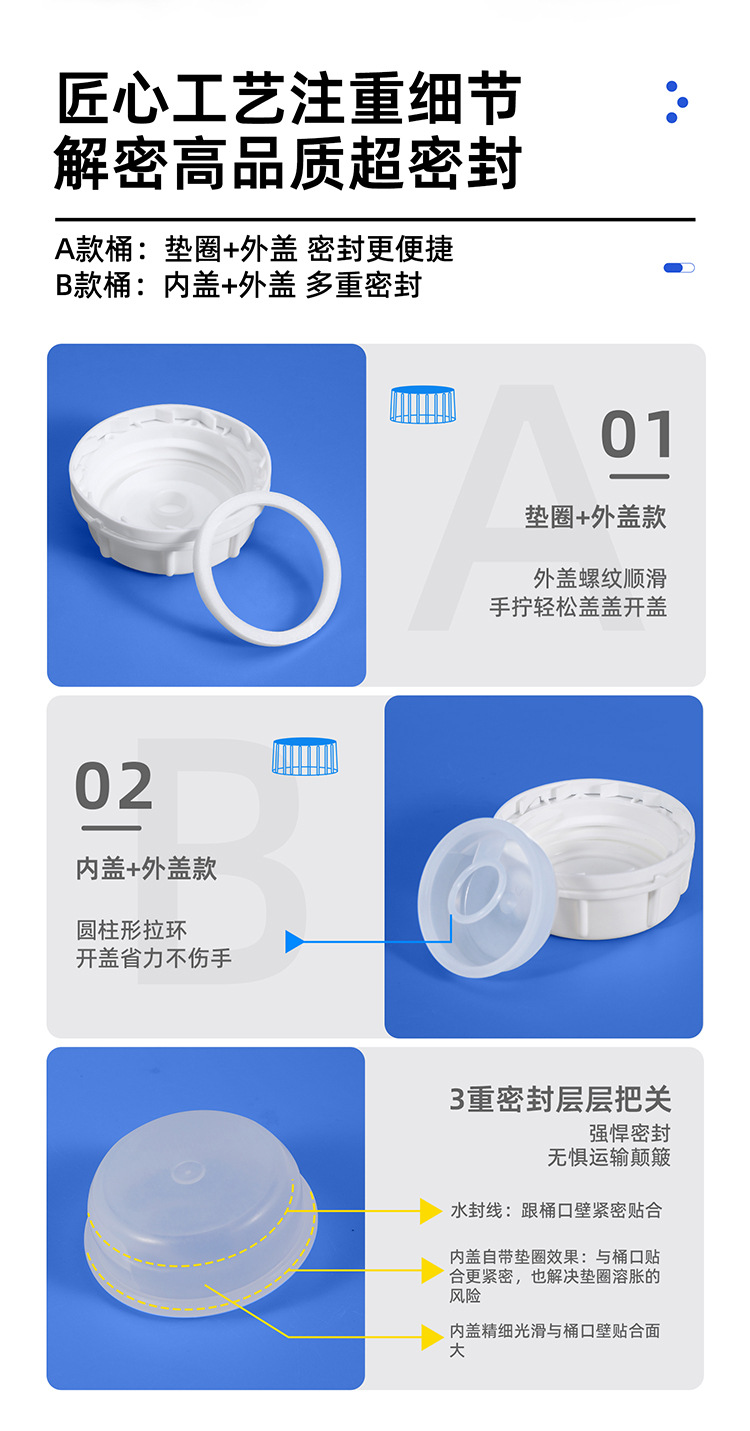 匠心工艺注重细节
解密高品质超密封

A款桶：垫圈+外盖 密封更便捷
B款桶：内盖+外盖 多重密封

A

01

垫圈+外盖款

外盖螺纹顺滑
手拧轻松盖盖开盖

B

02

内盖+外盖款

圆柱形拉环
开盖省力不伤手

3重密封层层把关

强悍密封
无惧运输颠簸

水封线：跟桶口壁紧密贴合

内盖自带垫圈效果：与桶口贴合更紧密，也解决垫圈溶胀的风险

内盖精细光滑与桶口壁贴合面大