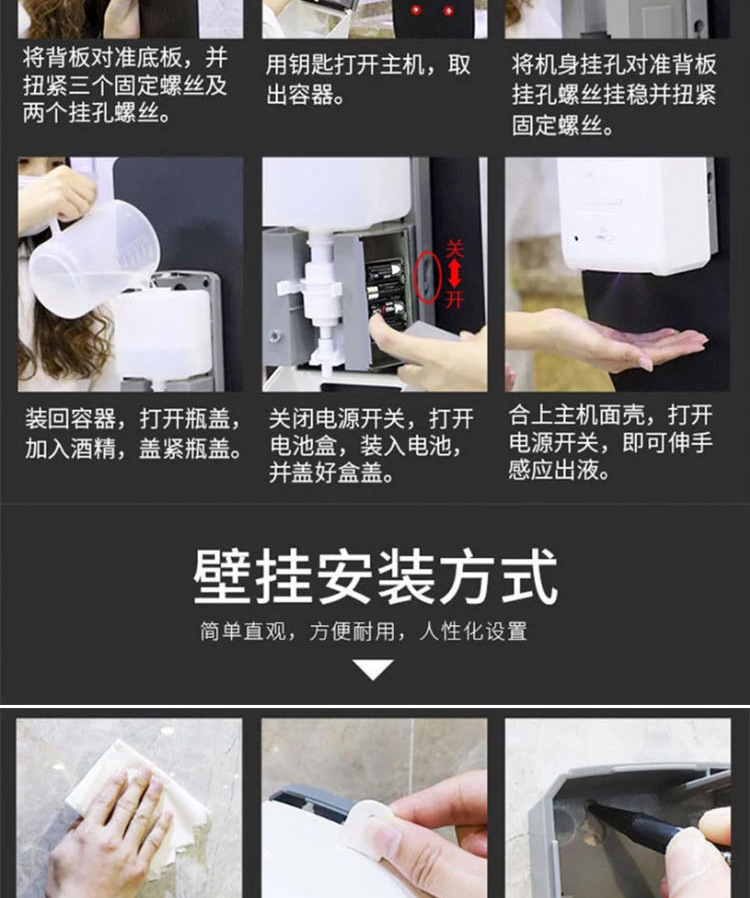 将背板对准底板，并扭紧三个固定螺丝及两个挂孔螺丝。

用钥匙打开主机，取出容器。

将机身挂孔对准背板挂孔螺丝挂稳并扭紧固定螺丝。

关

开

装回容器，打开瓶盖，加入酒精，盖紧瓶盖。

关闭电源开关，打开电池盒，装入电池，并盖好盒盖。

合上主机面壳，打开电源开关，即可伸手感应出液。

壁挂安装方式

简单直观，方便耐用，人性化设置