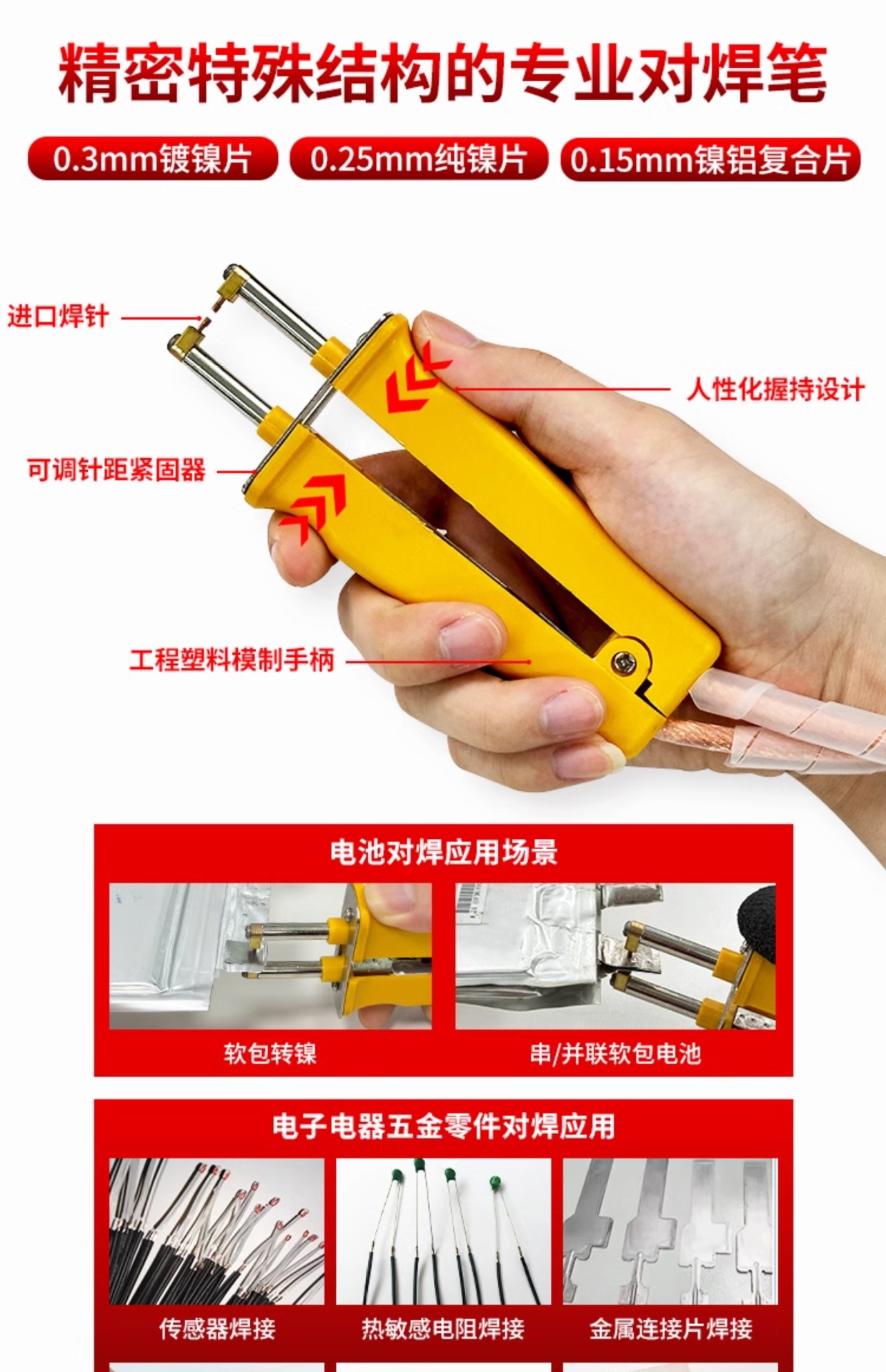 精密特殊结构的专业对焊笔

0.3mm镀镍片 0.25mm纯镍片 0.15mm镍铝复合片

进口焊针

人性化握持设计

可调针距紧固器

工程塑料模制手柄

电池对焊应用场景

软包转镍

串/并联软包电池

电子电器五金零件对焊应用

传感器焊接

热敏感电阻焊接

金属连接片焊接