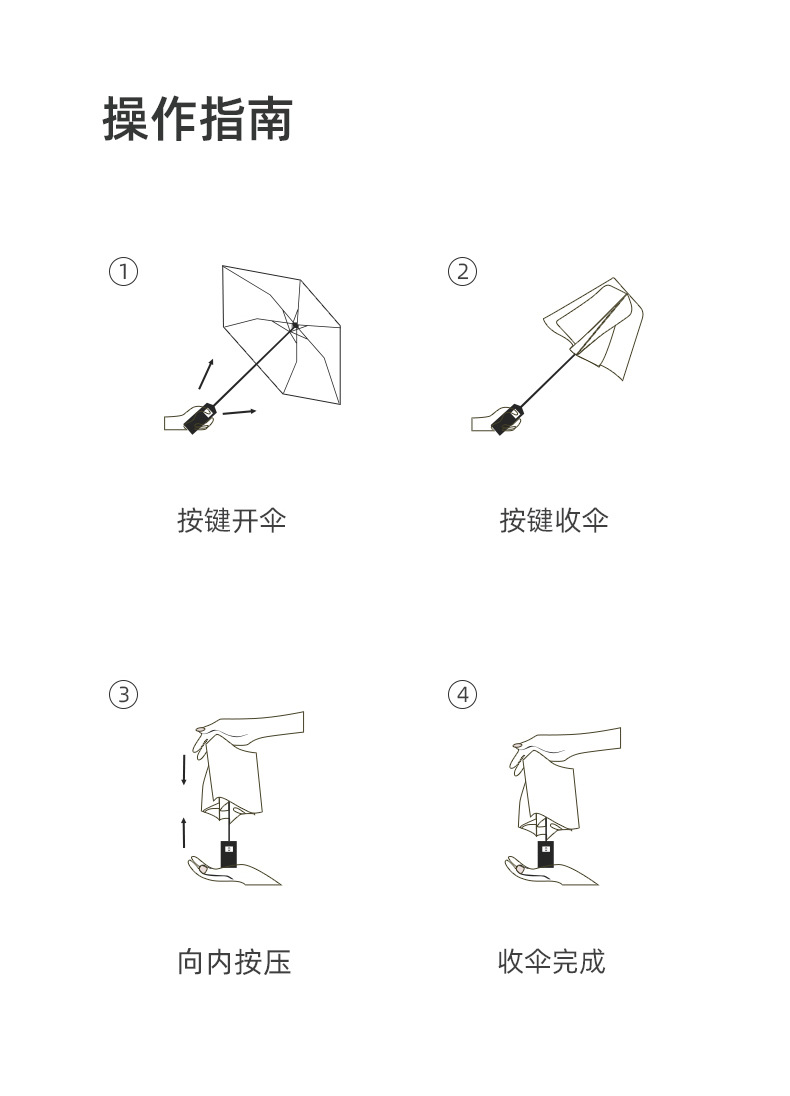 操作指南

①

按键开伞

②

按键收伞

③

向内按压

④

收伞完成