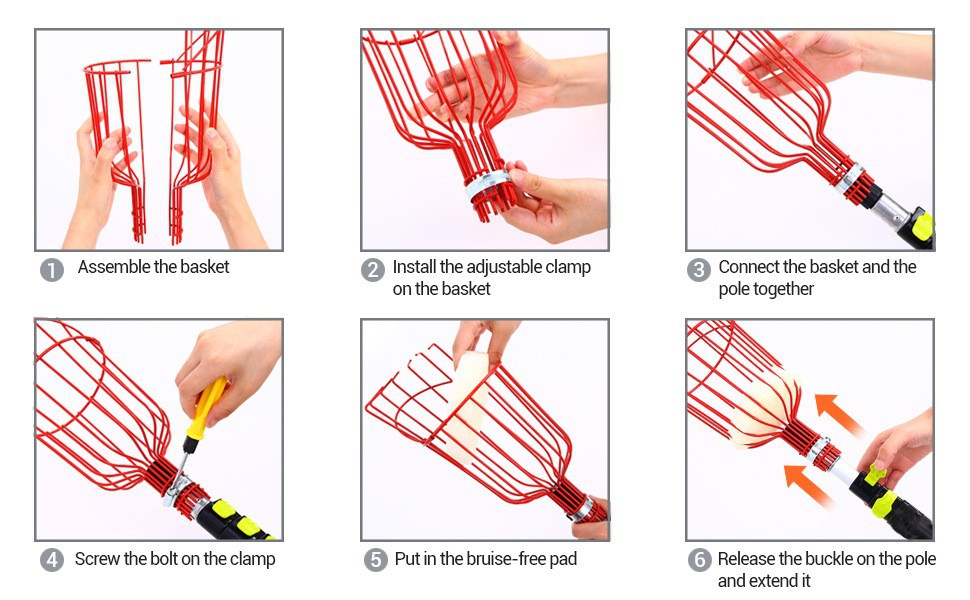 1 Assemble the basket

2 Install the adjustable clamp on the basket

3 Connect the basket and the pole together

4 Screw the bolt on the clamp

5 Put in the bruise-free pad

6 Release the buckle on the pole and extend it