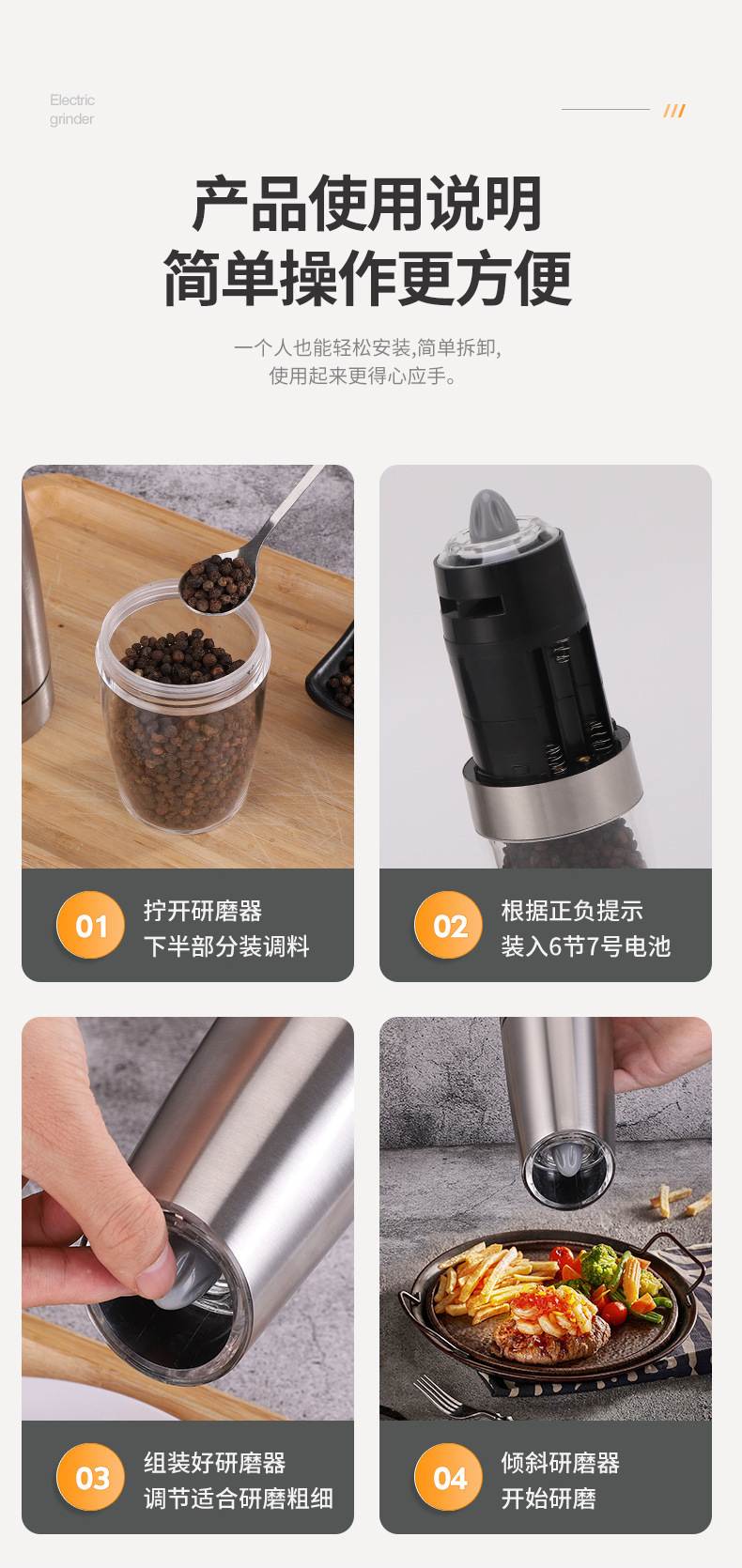 Electric
grinder

///

产品使用说明
简单操作更方便

一个人也能轻松安装,简单拆卸,
使用起来更得心应手。

01
拧开研磨器
下半部分装调料

02
根据正负提示
装入6节7号电池

03
组装好研磨器
调节适合研磨粗细

04
倾斜研磨器
开始研磨