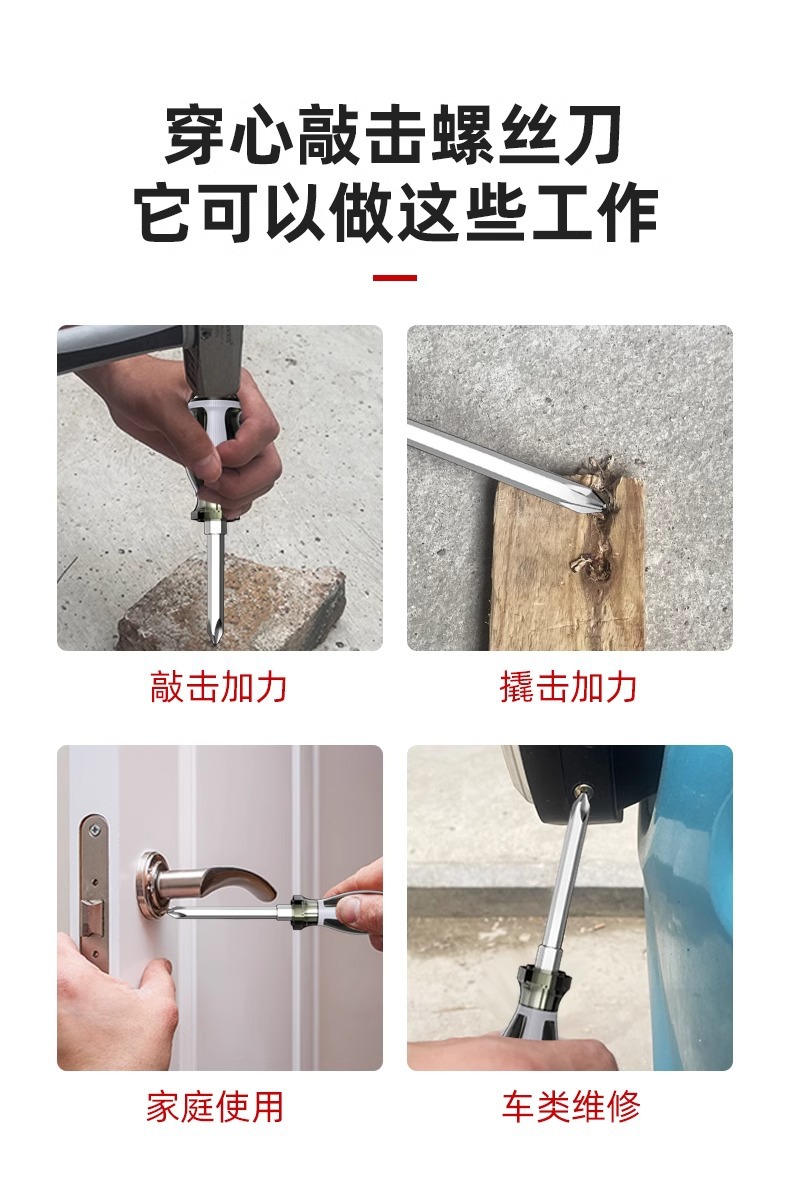 穿心敲击螺丝刀
它可以做这些工作

敲击加力

撬击加力

家庭使用

车类维修