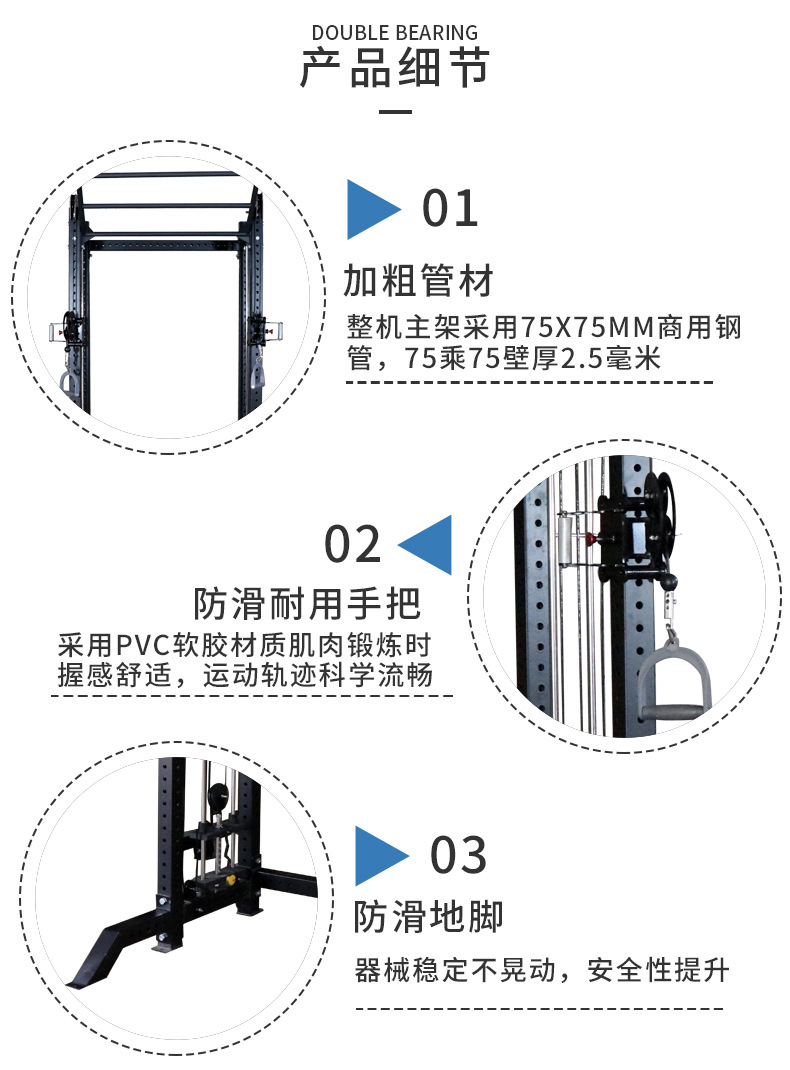 DOUBLE BEARING
产品细节

01
加粗管材
整机主架采用75X75MM商用钢管，75乘75壁厚2.5毫米

02
防滑耐用手把
采用PVC软胶材质肌肉锻炼时握感舒适，运动轨迹科学流畅

03
防滑地脚
器械稳定不晃动，安全性提升