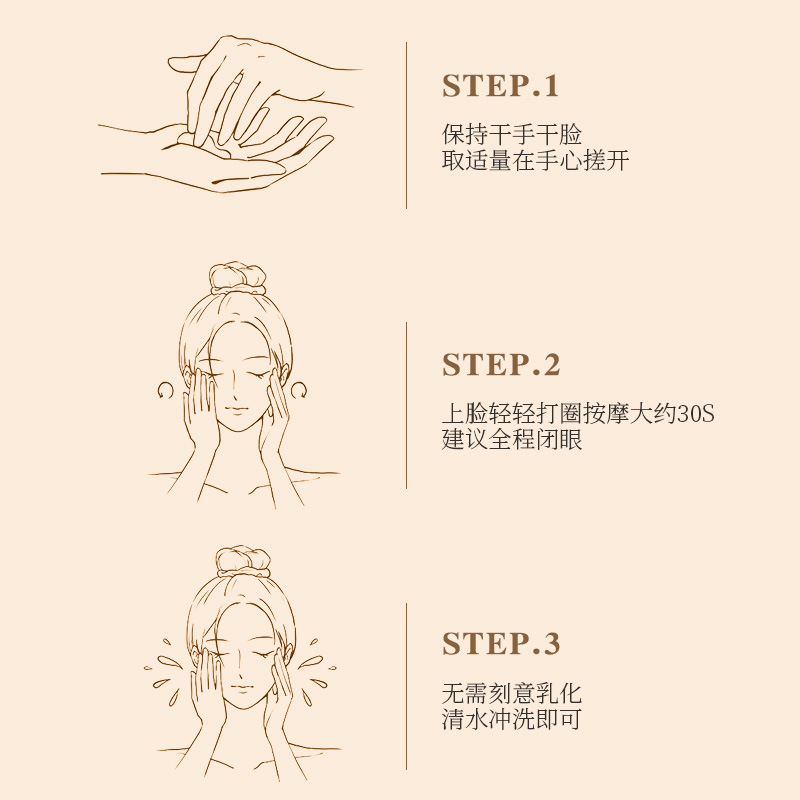 STEP.1

保持干手干脸
取适量在手心搓开

STEP.2

上脸轻轻打圈按摩大约30S
建议全程闭眼

STEP.3

无需刻意乳化
清水冲洗即可