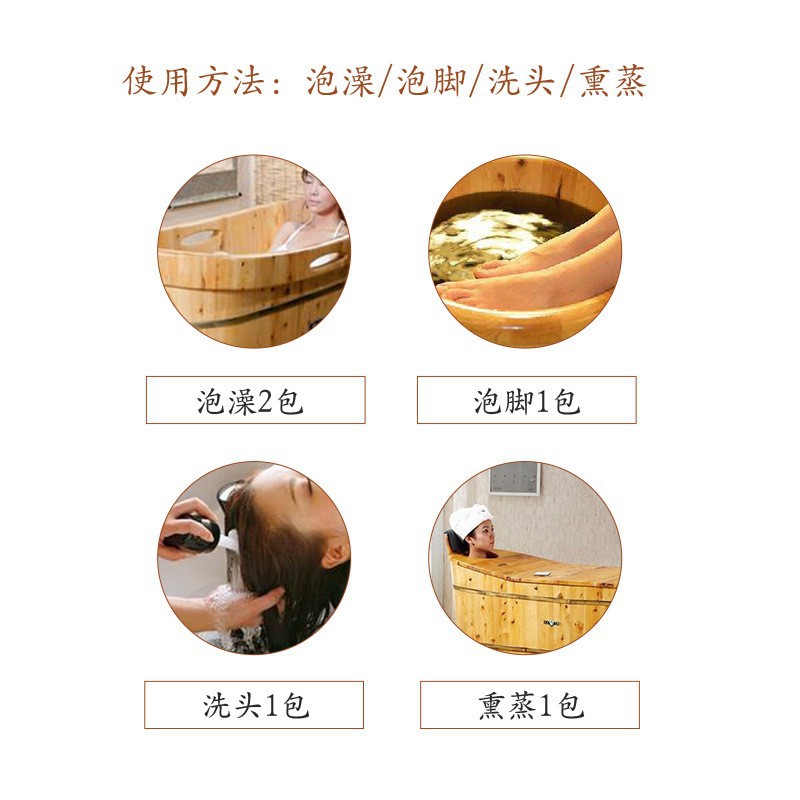 使用方法：泡澡/泡脚/洗头/熏蒸

泡澡2包

泡脚1包

洗头1包

熏蒸1包