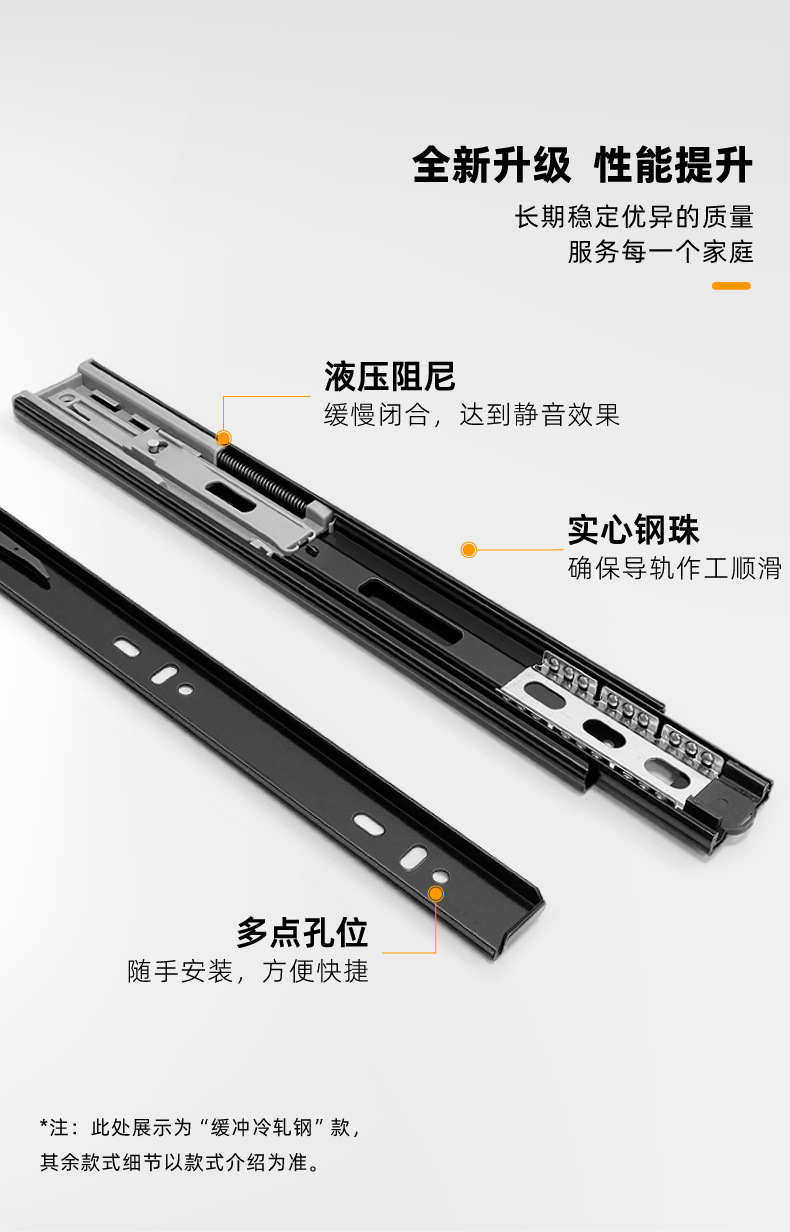 全新升级 性能提升

长期稳定优异的质量
服务每一个家庭

液压阻尼
缓慢闭合，达到静音效果

实心钢珠
确保导轨作工顺滑

多点孔位
随手安装，方便快捷

*注：此处展示为“缓冲冷轧钢”款，
其余款式细节以款式介绍为准。