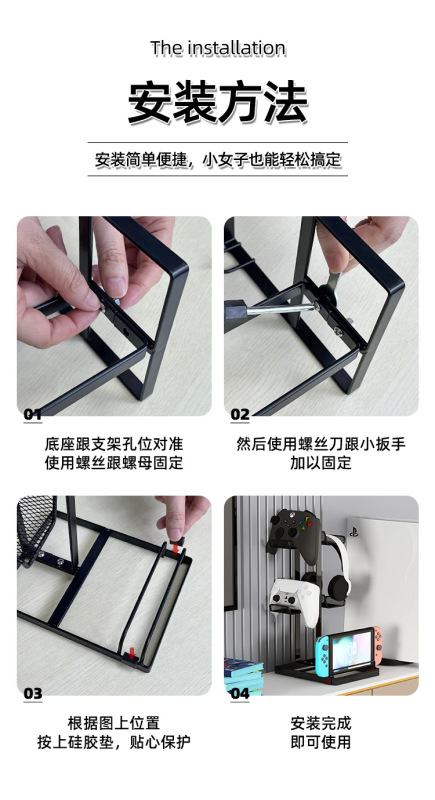 The installation

安装方法

安装简单便捷，小女子也能轻松搞定

01

底座跟支架孔位对准
使用螺丝跟螺母固定

02

然后使用螺丝刀跟小扳手
加以固定

03

根据图上位置
按上硅胶垫，贴心保护

04

安装完成
即可使用