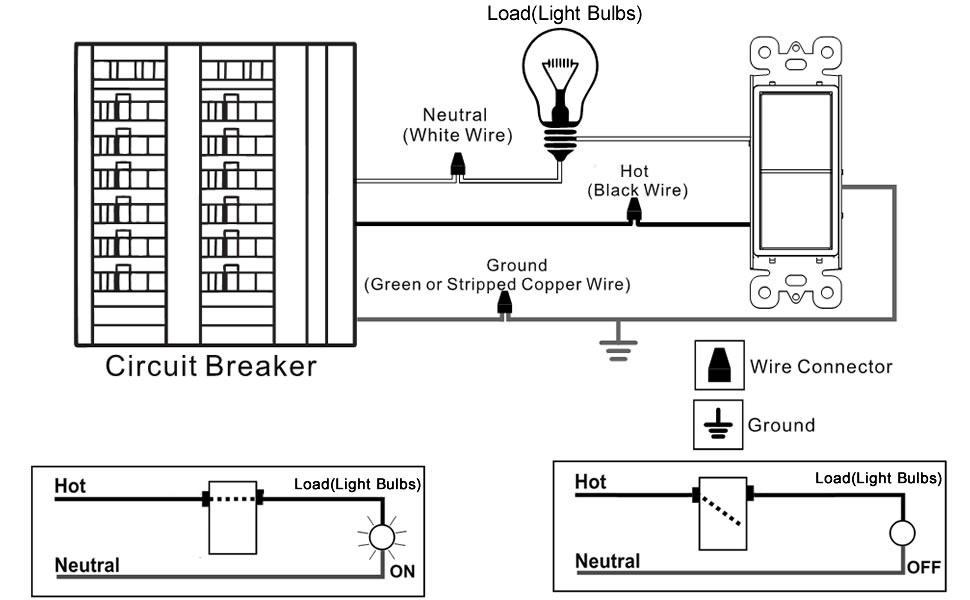 Load(Light Bulbs)

Neutral
(White Wire)

Hot
(Black Wire)

Ground
(Green or Stripped Copper Wire)

Circuit Breaker

Wire Connector

Ground

Hot

Load(Light Bulbs)

Neutral

ON

Hot

Load(Light Bulbs)

Neutral

OFF