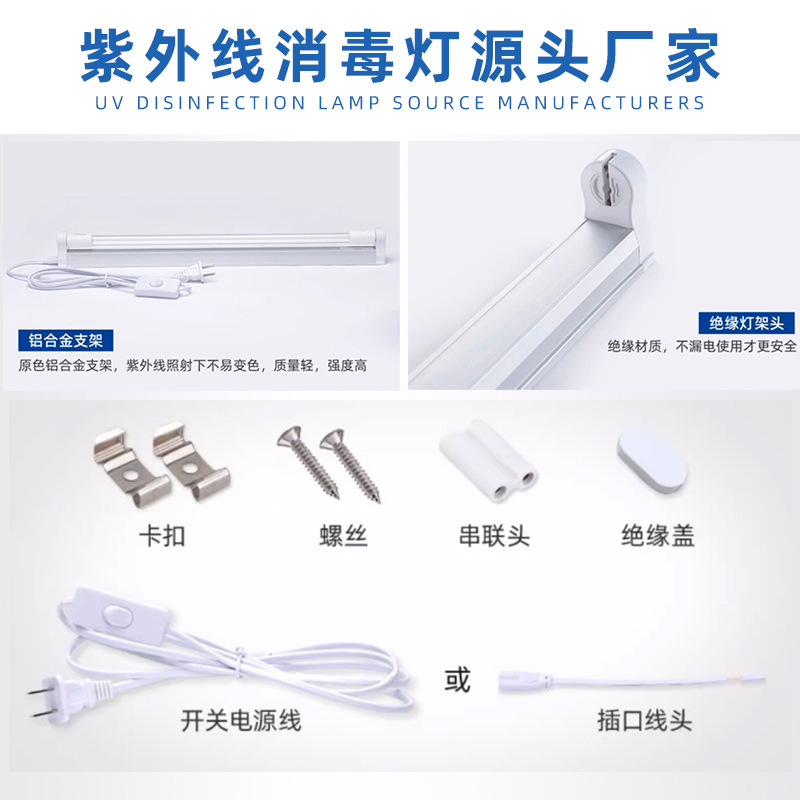 紫外线消毒灯源头厂家
UV DISINFECTION LAMP SOURCE MANUFACTURERS

铝合金支架
原色铝合金支架，紫外线照射下不易变色，质量轻，强度高

绝缘灯架头
绝缘材质，不漏电使用才更安全

卡扣
螺丝
串联头
绝缘盖

开关电源线
或
插口线头