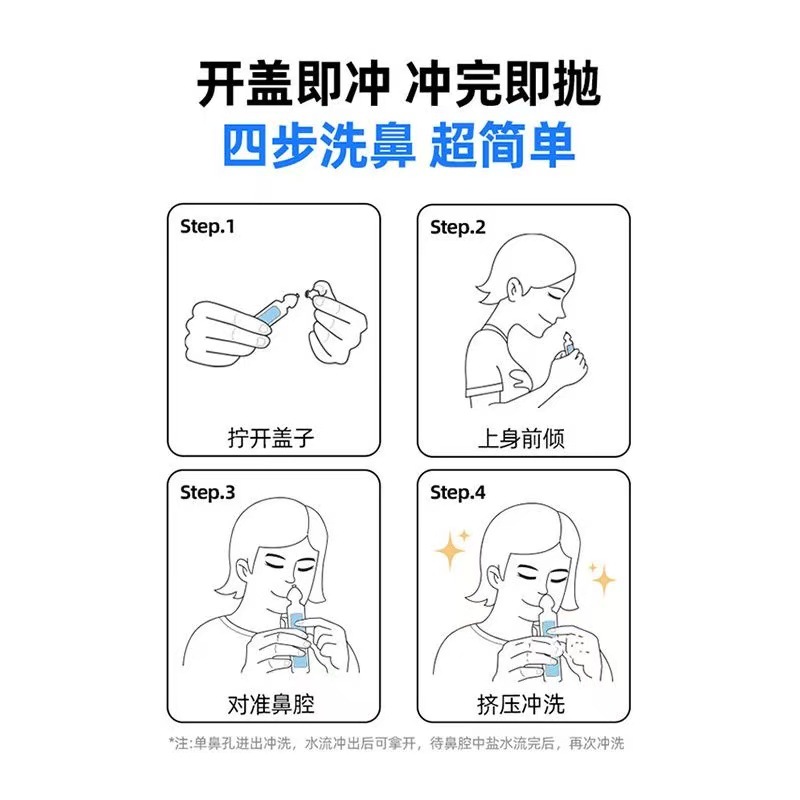 开盖即冲 冲完即抛
四步洗鼻 超简单

Step.1
拧开盖子

Step.2
上身前倾

Step.3
对准鼻腔

Step.4
挤压冲洗

*注:单鼻孔进出冲洗，水流冲出后可拿开，待鼻腔中盐水流完后，再次冲洗