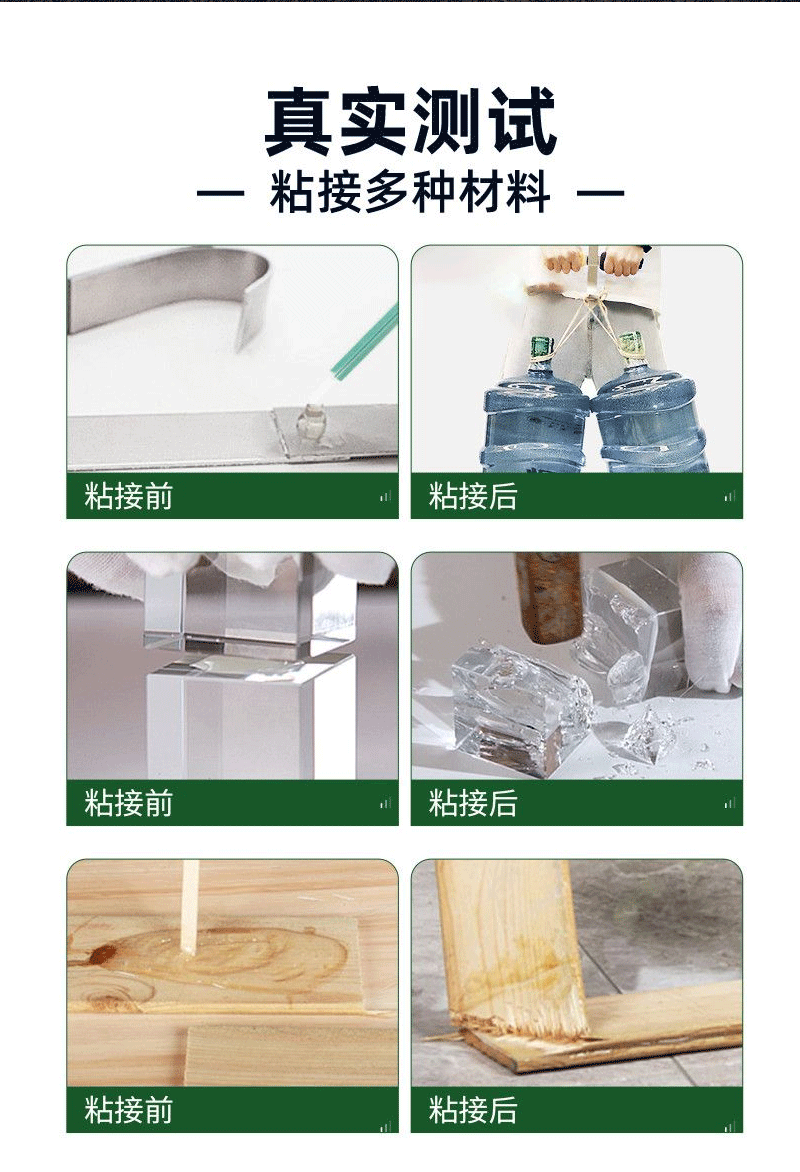 真实测试

— 粘接多种材料 —

粘接前

粘接后

粘接前

粘接后

粘接前

粘接后