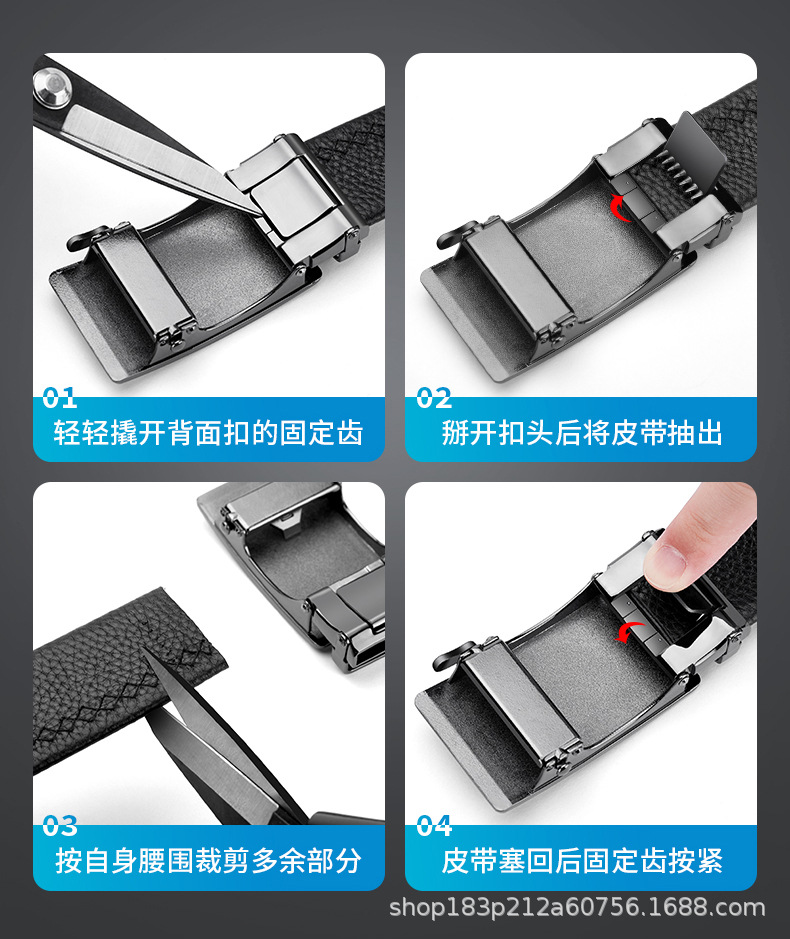 01
轻轻撬开背面扣的固定齿

02
掰开扣头后将皮带抽出

03
按自身腰围裁剪多余部分

04
皮带塞回后固定齿按紧

shop183p212a60756.1688.com