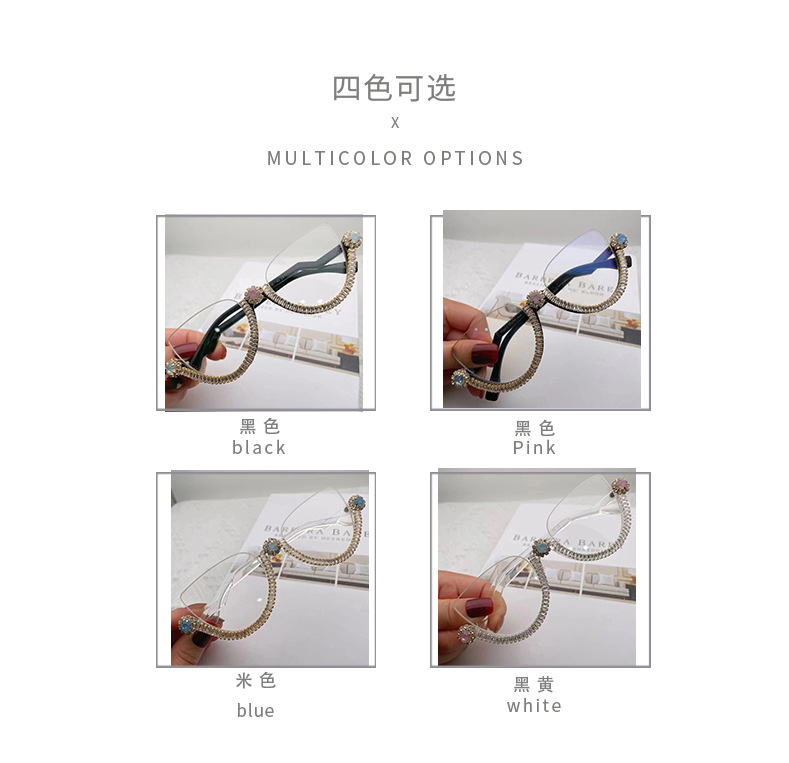 四色可选
X
MULTICOLOR OPTIONS

黑色
black

黑色
Pink

米色
blue

黑黄
white