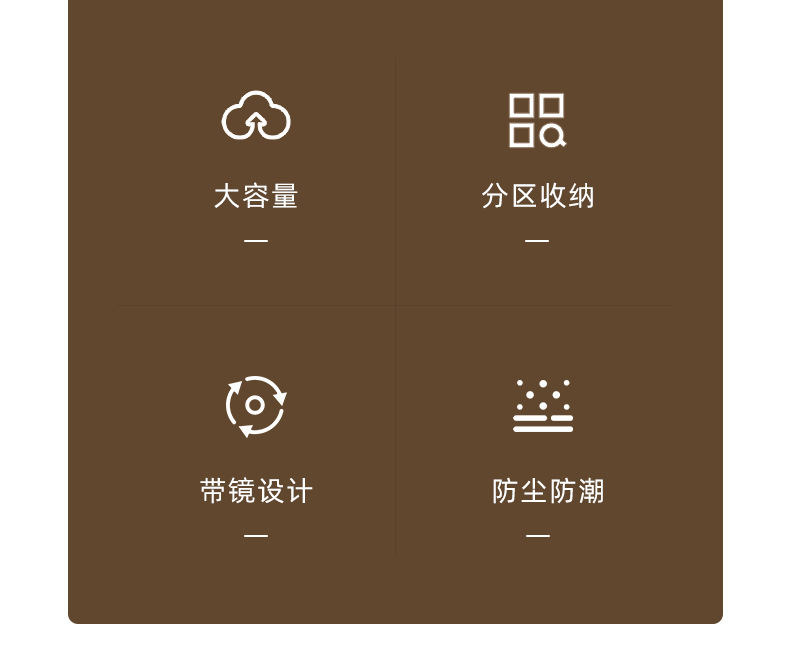 大容量

分区收纳

带镜设计

防尘防潮