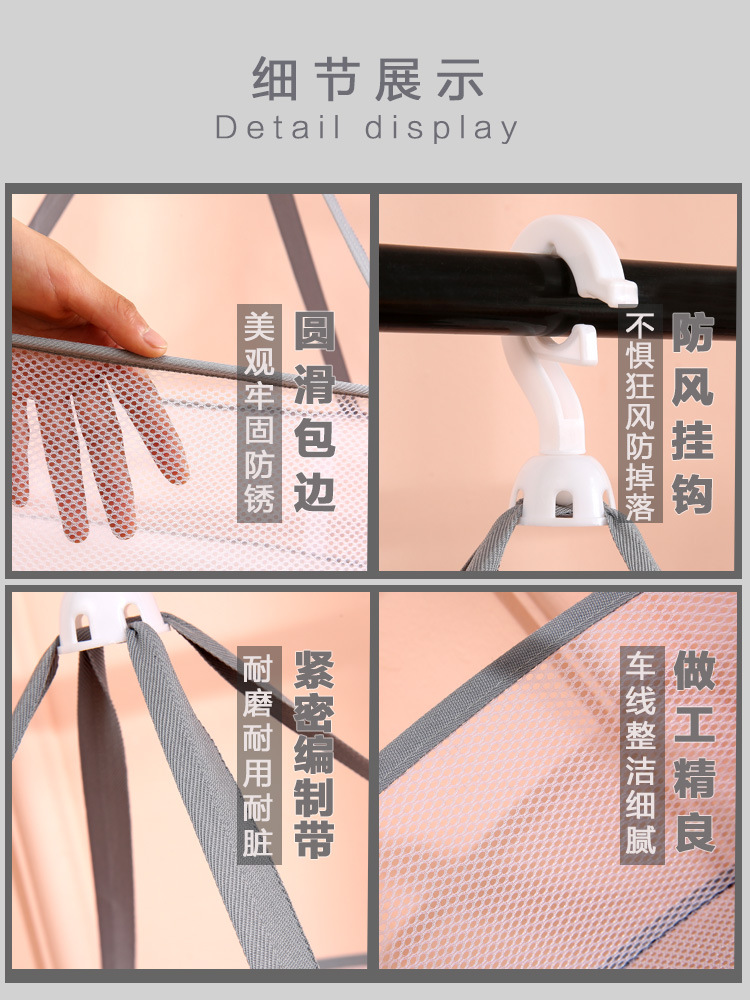 细节展示
Detail display

圆滑包边
美观牢固防锈

防风挂钩
不惧狂风防掉落

紧密编制带
耐磨耐用耐脏

做工精良
车线整洁细腻