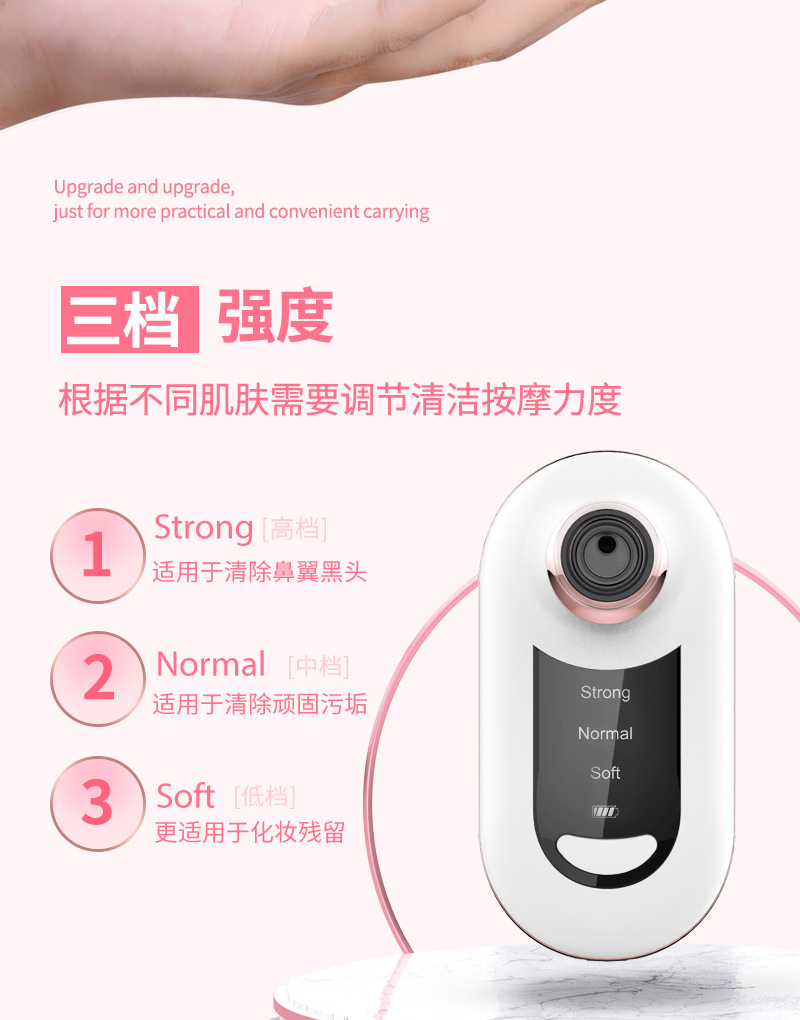 Upgrade and upgrade,
just for more practical and convenient carrying

三档 强度

根据不同肌肤需要调节清洁按摩力度

1 Strong [高档]
适用于清除鼻翼黑头

2 Normal [中档]
适用于清除顽固污垢

3 Soft [低档]
更适用于化妆残留

Strong

Normal

Soft