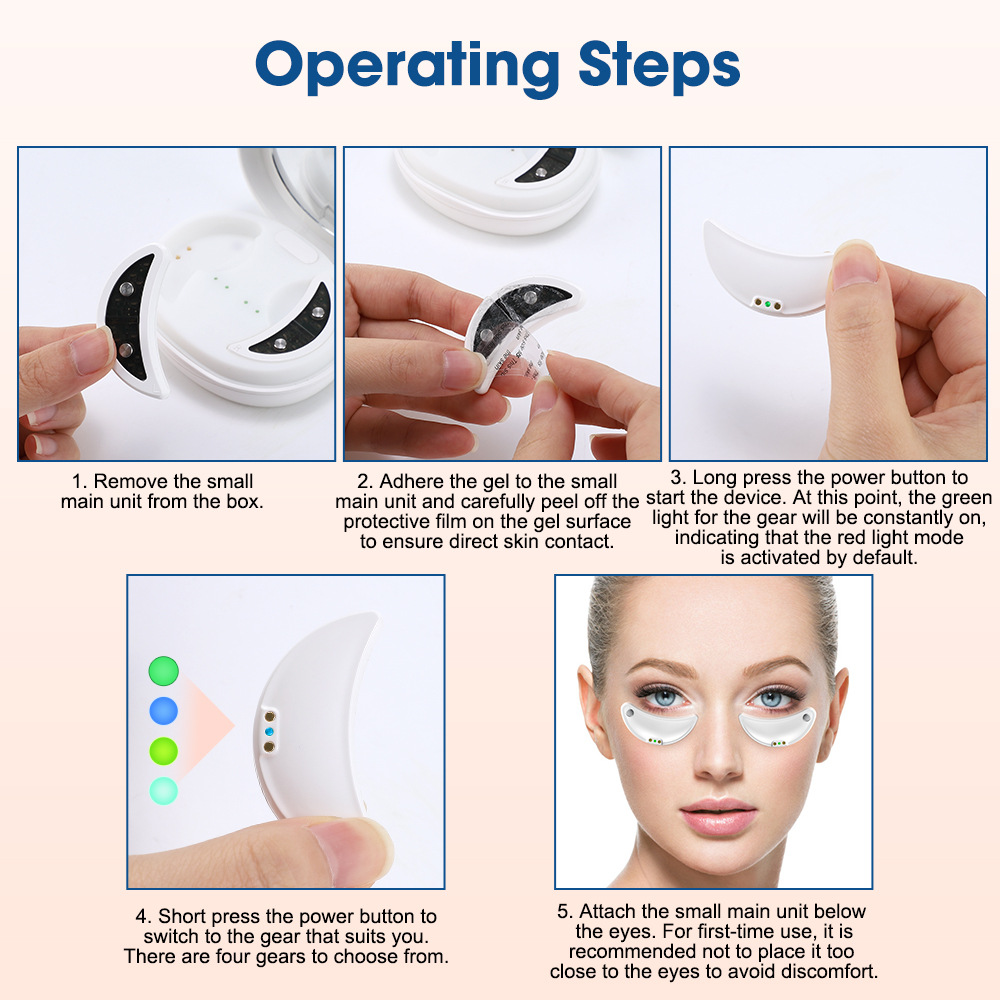 Operating Steps

1. Remove the small main unit from the box.

2. Adhere the gel to the small main unit and carefully peel off the protective film on the gel surface to ensure direct skin contact.

3. Long press the power button to start the device. At this point, the green light for the gear will be constantly on, indicating that the red light mode is activated by default.

4. Short press the power button to switch to the gear that suits you. There are four gears to choose from.

5. Attach the small main unit below the eyes. For first-time use, it is recommended not to place it too close to the eyes to avoid discomfort.