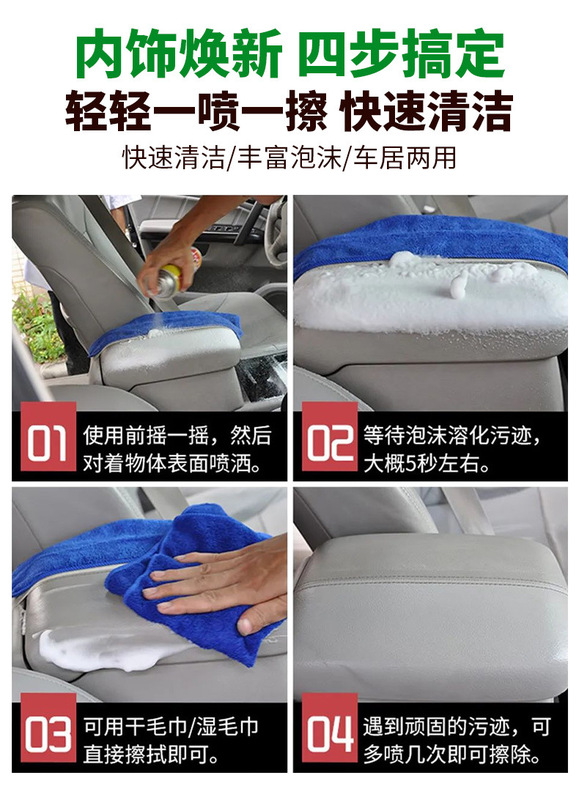 内饰焕新 四步搞定
轻轻一喷一擦 快速清洁
快速清洁/丰富泡沫/车居两用

01 使用前摇一摇，然后对着物体表面喷洒。

02 等待泡沫溶化污迹，大概5秒左右。

03 可用干毛巾/湿毛巾直接擦拭即可。

04 遇到顽固的污迹，可多喷几次即可擦除。