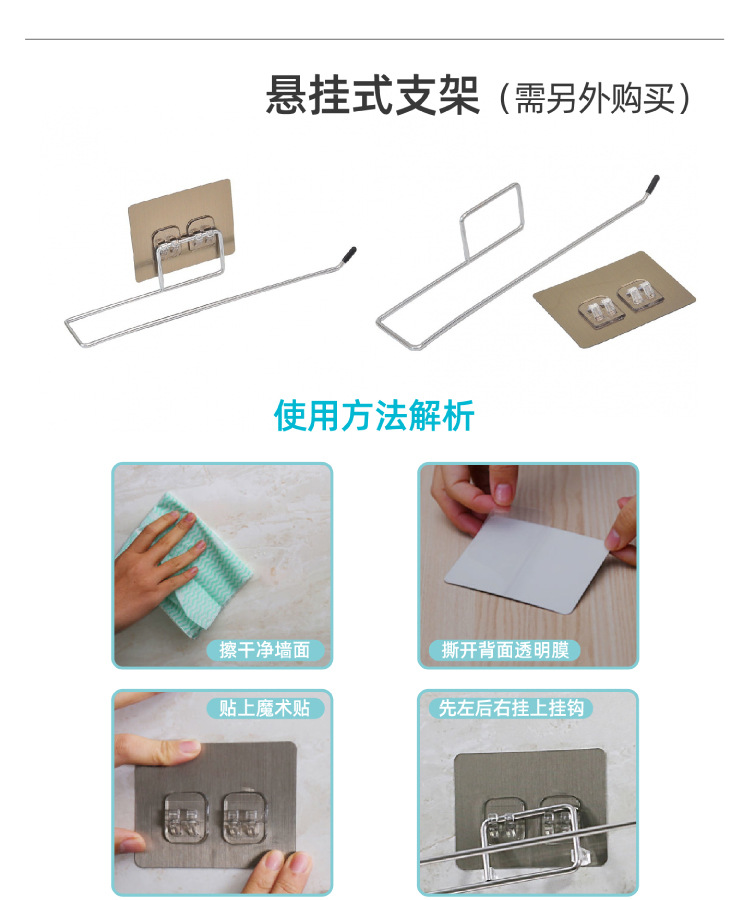 悬挂式支架（需另外购买）

使用方法解析

擦干净墙面

撕开背面透明膜

贴上魔术贴

先左后右挂上挂钩