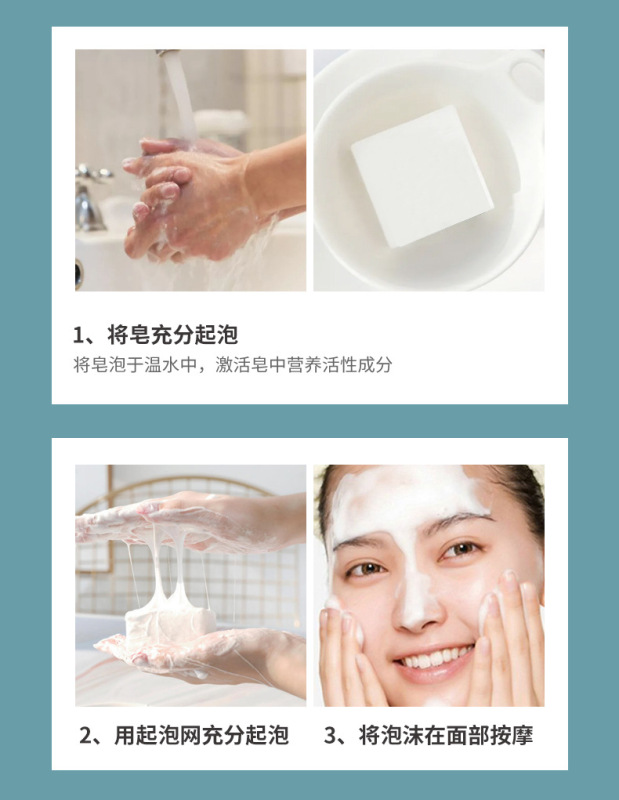 1、将皂充分起泡
将皂泡于温水中，激活皂中营养活性成分

2、用起泡网充分起泡

3、将泡沫在面部按摩