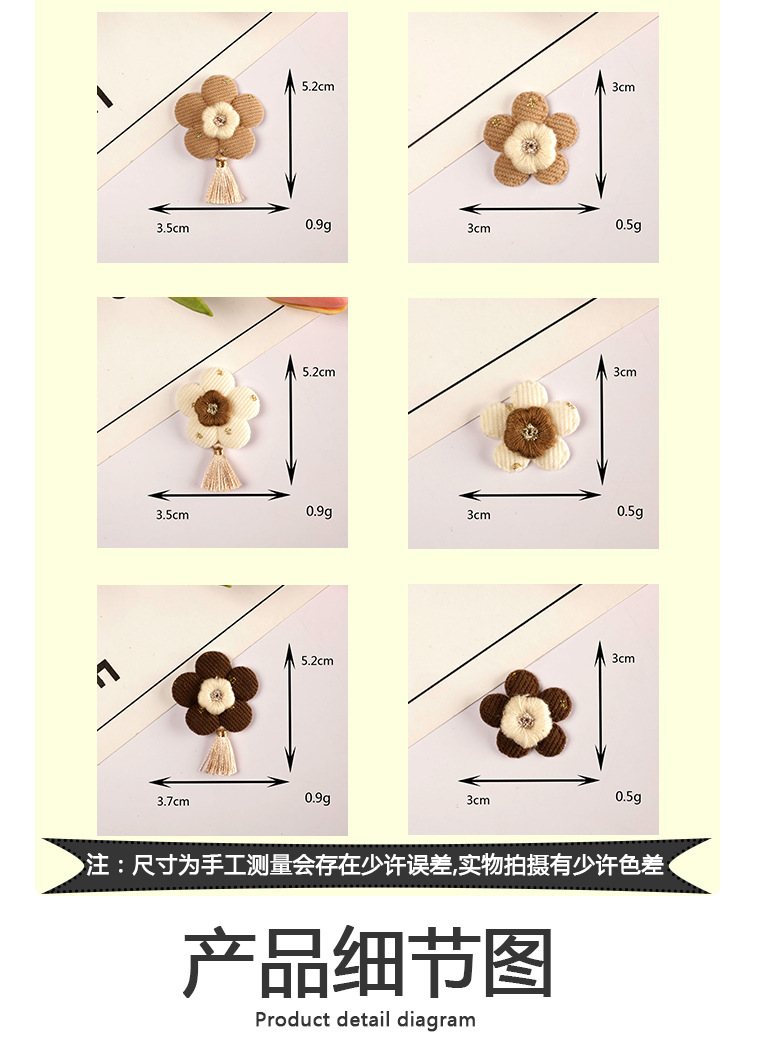 5.2cm
3.5cm
0.9g

3cm
3cm
0.5g

5.2cm
3.5cm
0.9g

3cm
3cm
0.5g

5.2cm
3.7cm
0.9g

3cm
3cm
0.5g

注：尺寸为手工测量会存在少许误差,实物拍摄有少许色差

产品细节图

Product detail diagram