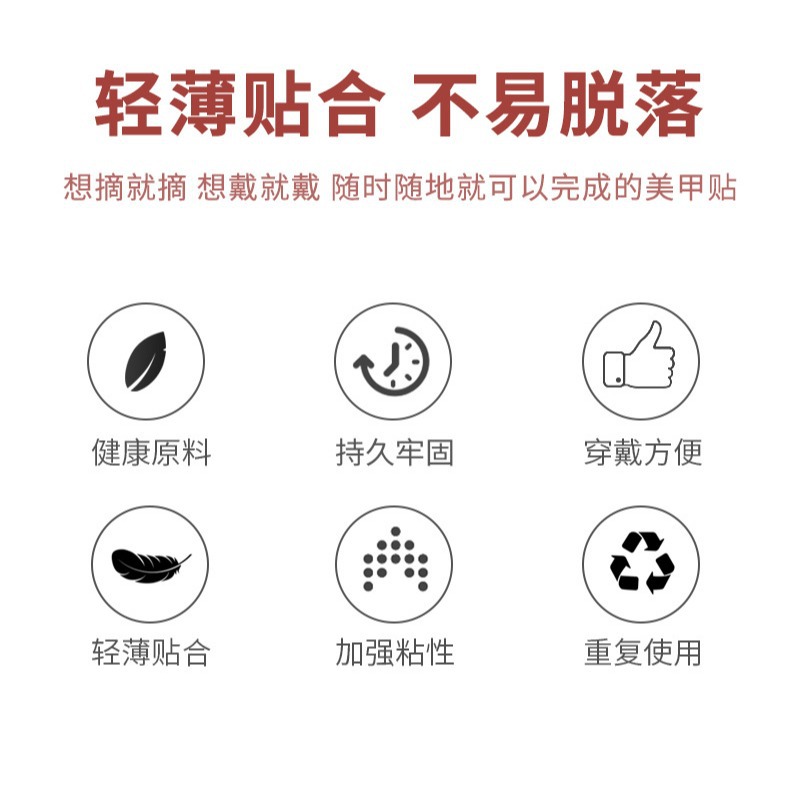 轻薄贴合 不易脱落

想摘就摘 想戴就戴 随时随地就可以完成的美甲贴

健康原料

持久牢固

穿戴方便

轻薄贴合

加强粘性

重复使用