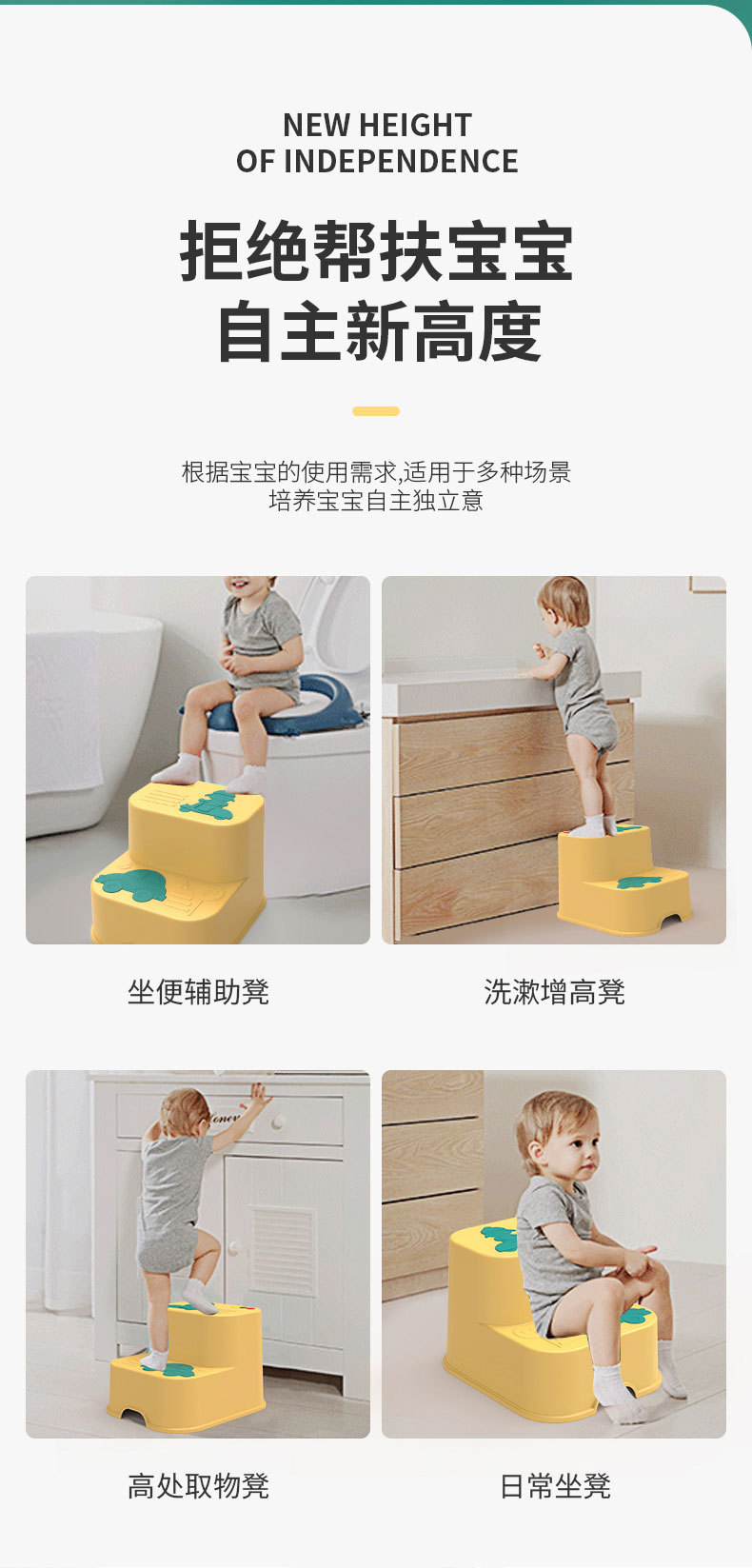 NEW HEIGHT
OF INDEPENDENCE

拒绝帮扶宝宝
自主新高度

根据宝宝的使用需求,适用于多种场景
培养宝宝自主独立意

坐便辅助凳

洗漱增高凳

高处取物凳

日常坐凳