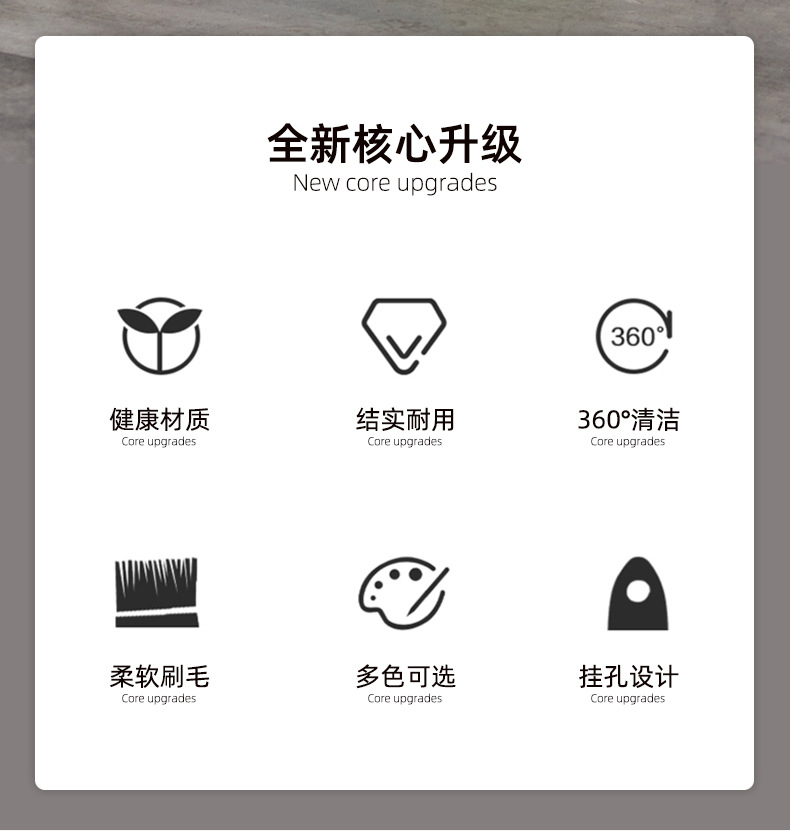 全新核心升级
New core upgrades

360°

健康材质
Core upgrades

结实耐用
Core upgrades

360°清洁
Core upgrades

柔软刷毛
Core upgrades

多色可选
Core upgrades

挂孔设计
Core upgrades