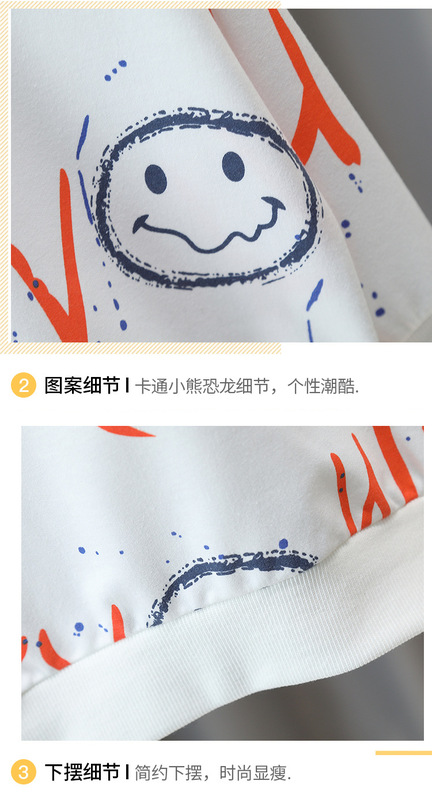 2 图案细节 | 卡通小熊恐龙细节，个性潮酷.

3 下摆细节 | 简约下摆，时尚显瘦.