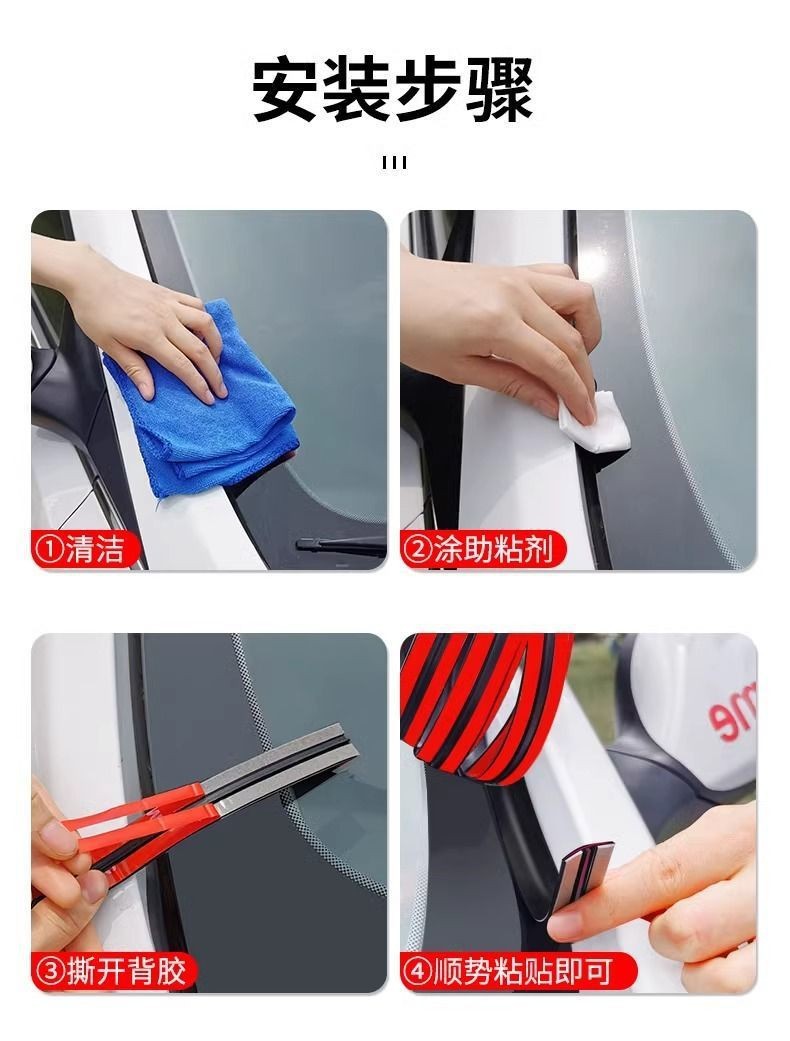 安装步骤

①清洁

②涂助粘剂

③撕开背胶

④顺势粘贴即可