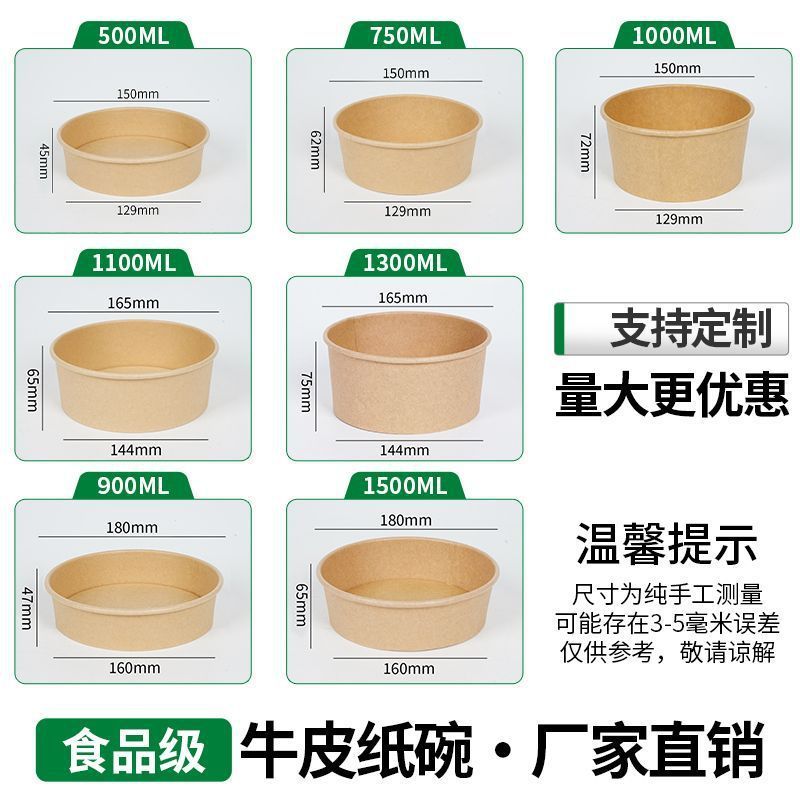 500ML
150mm
45mm
129mm

750ML
150mm
62mm
129mm

1000ML
150mm
72mm
129mm

1100ML
165mm
65mm
144mm

1300ML
165mm
75mm
144mm

支持定制
量大更优惠

900ML
180mm
47mm
160mm

1500ML
180mm
65mm
160mm

温馨提示
尺寸为纯手工测量
可能存在3-5毫米误差
仅供参考，敬请谅解

食品级 牛皮纸碗·厂家直销