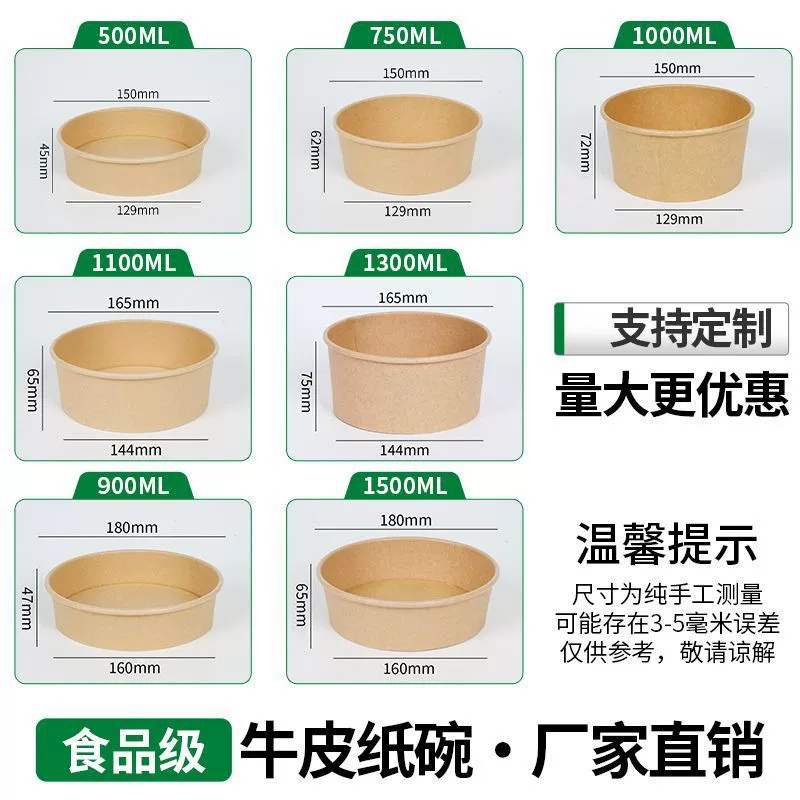 500ML
150mm
45mm
129mm

750ML
150mm
62mm
129mm

1000ML
150mm
72mm
129mm

1100ML
165mm
65mm
144mm

1300ML
165mm
75mm
144mm

支持定制
量大更优惠

900ML
180mm
47mm
160mm

1500ML
180mm
65mm
160mm

温馨提示
尺寸为纯手工测量
可能存在3-5毫米误差
仅供参考，敬请谅解

食品级 牛皮纸碗·厂家直销