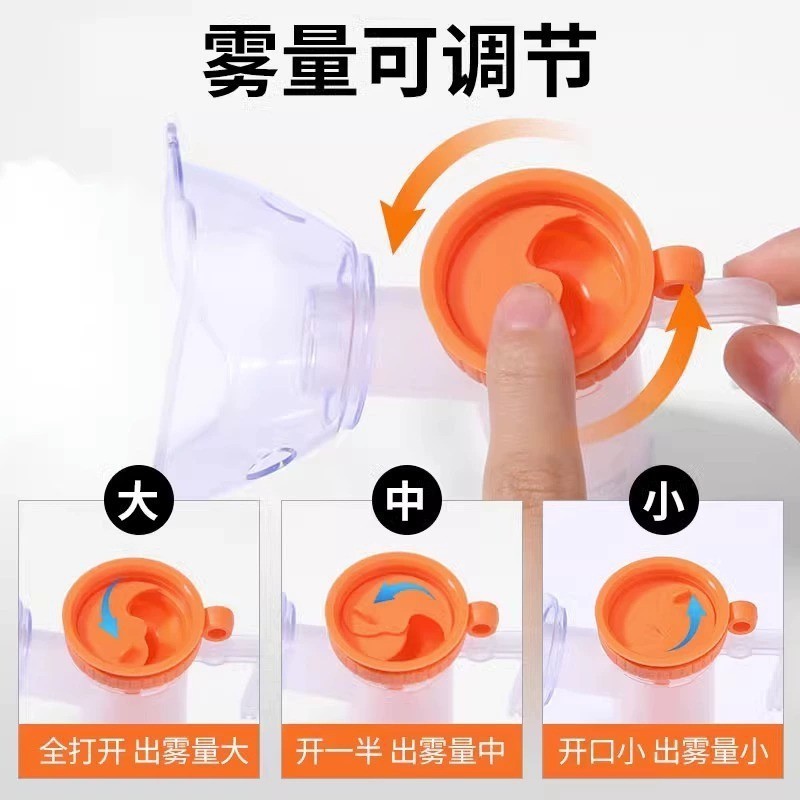 雾量可调节

大
全打开 出雾量大

中
开一半 出雾量中

小
开口小 出雾量小