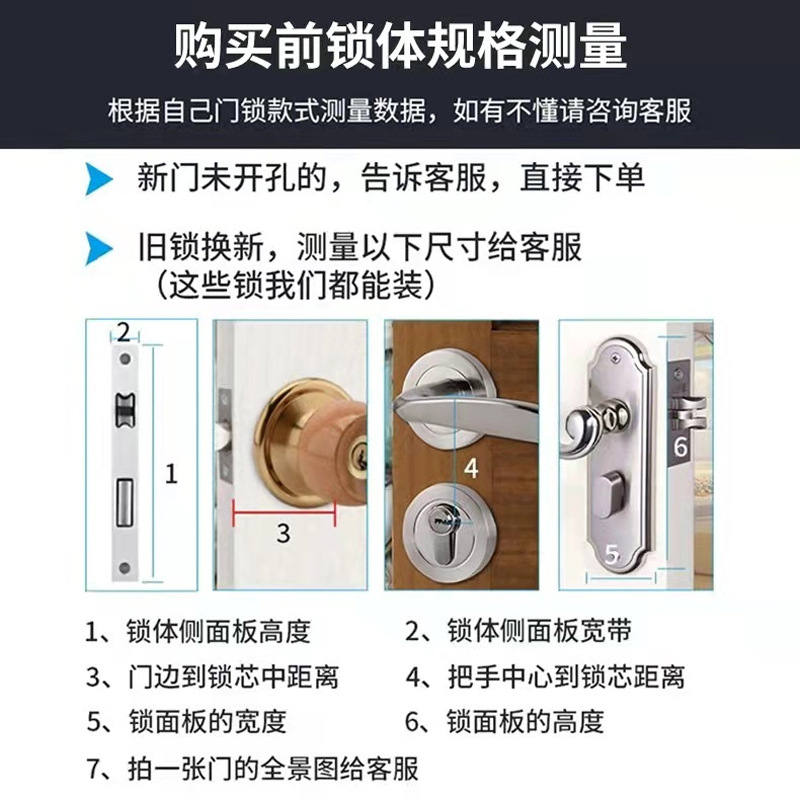 购买前锁体规格测量

根据自己门锁款式测量数据，如有不懂请咨询客服

新门未开孔的，告诉客服，直接下单

旧锁换新，测量以下尺寸给客服
（这些锁我们都能装）

2

1

3

4

6

5

1、锁体侧面板高度

2、锁体侧面板宽带

3、门边到锁芯中距离

4、把手中心到锁芯距离

5、锁面板的宽度

6、锁面板的高度

7、拍一张门的全景图给客服