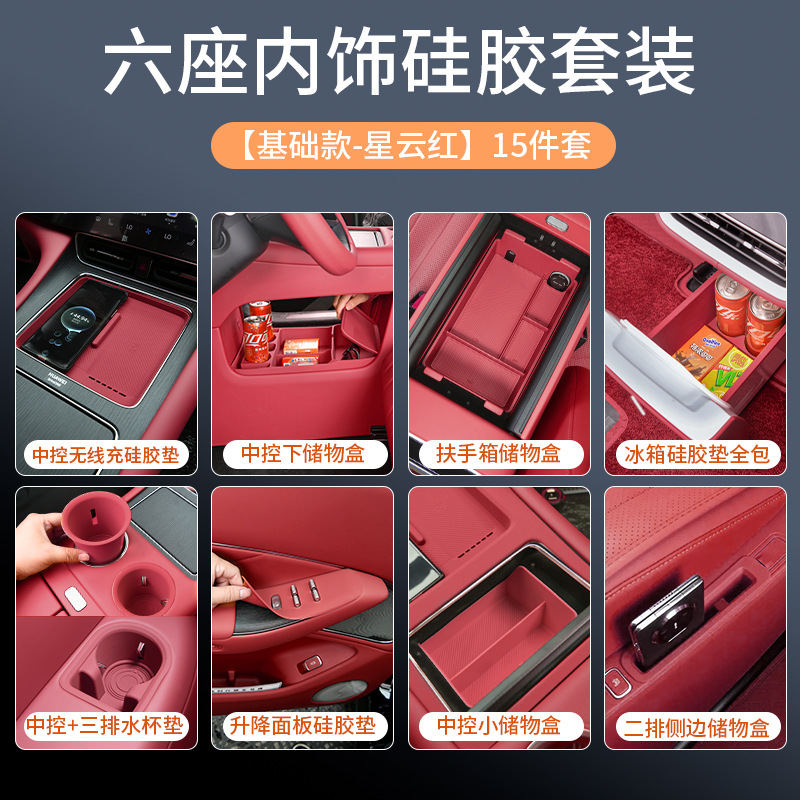 六座内饰硅胶套装

【基础款-星云红】15件套

中控无线充硅胶垫

中控下储物盒

扶手箱储物盒

冰箱硅胶垫全包

中控+三排水杯垫

升降面板硅胶垫

中控小储物盒

二排侧边储物盒